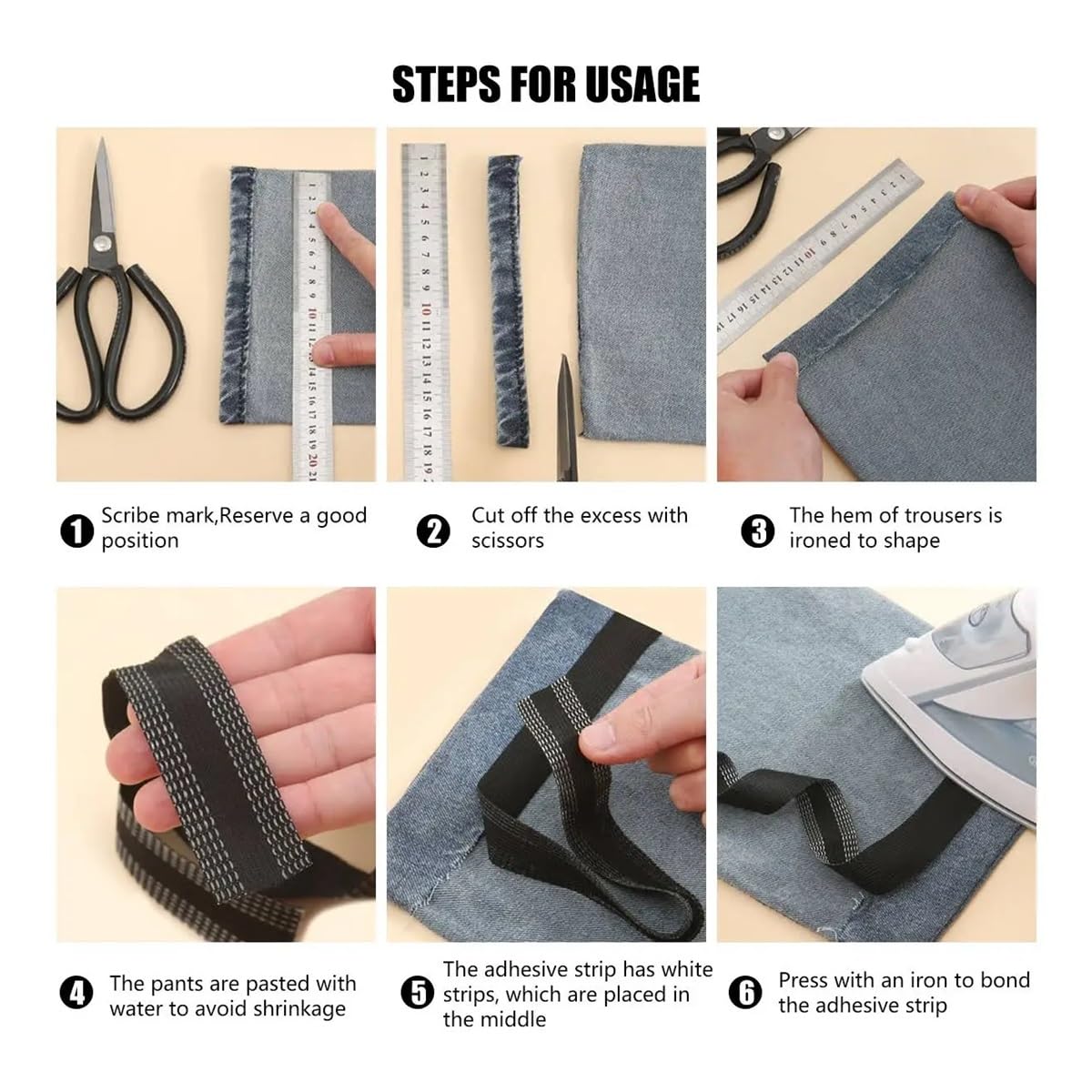 STEPS FOR USAGE

1 Scribe mark,Reserve a good position

2 Cut off the excess with scissors

3 The hem of trousers is ironed to shape

4 The pants are pasted with water to avoid shrinkage

5 The adhesive strip has white strips, which are placed in the middle

6 Press with an iron to bond the adhesive strip