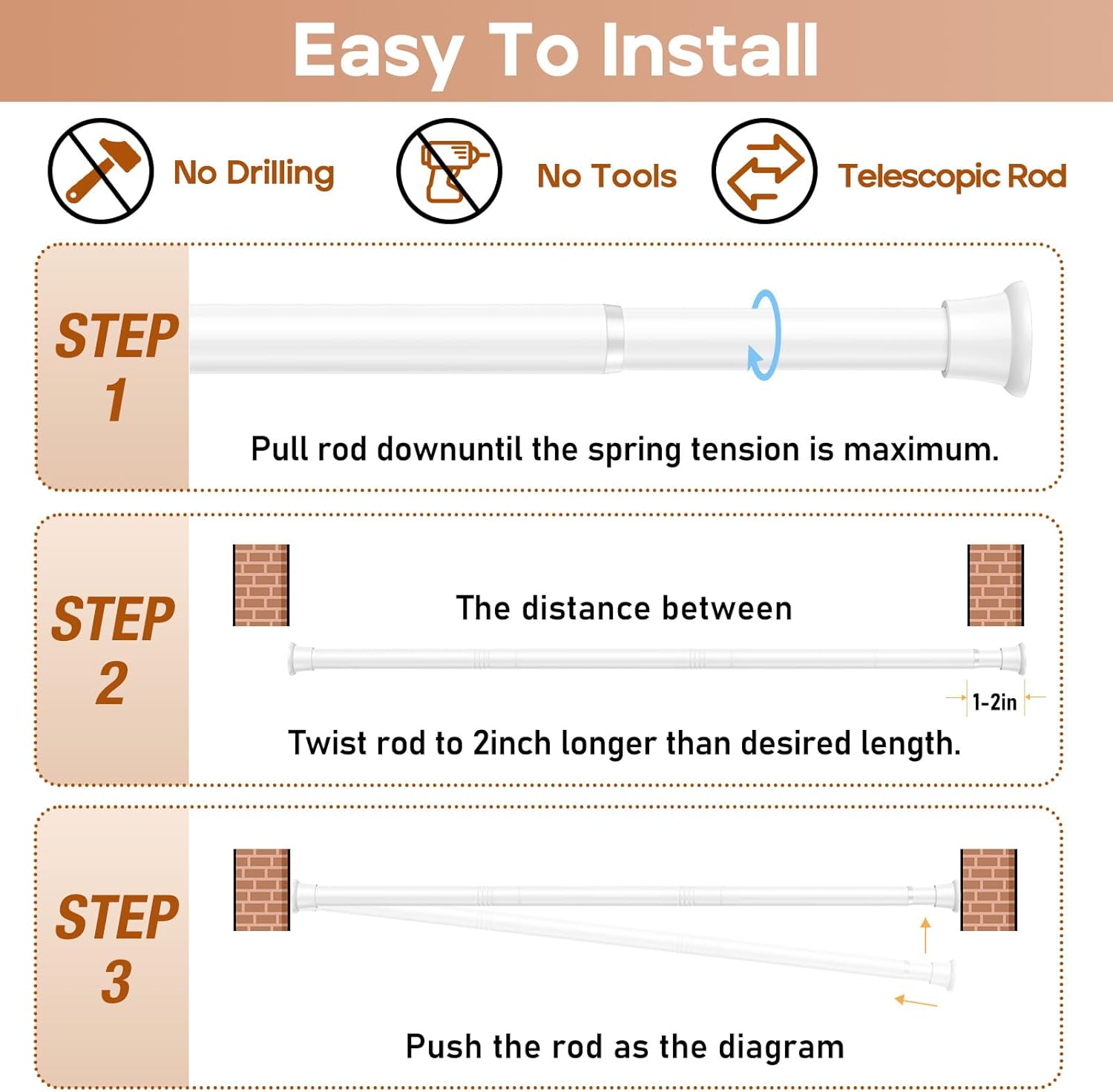 Easy To Install

No Drilling

No Tools

Telescopic Rod

STEP 1

Pull rod downuntil the spring tension is maximum.

STEP 2

The distance between

1-2in

Twist rod to 2inch longer than desired length.

STEP 3

Push the rod as the diagram