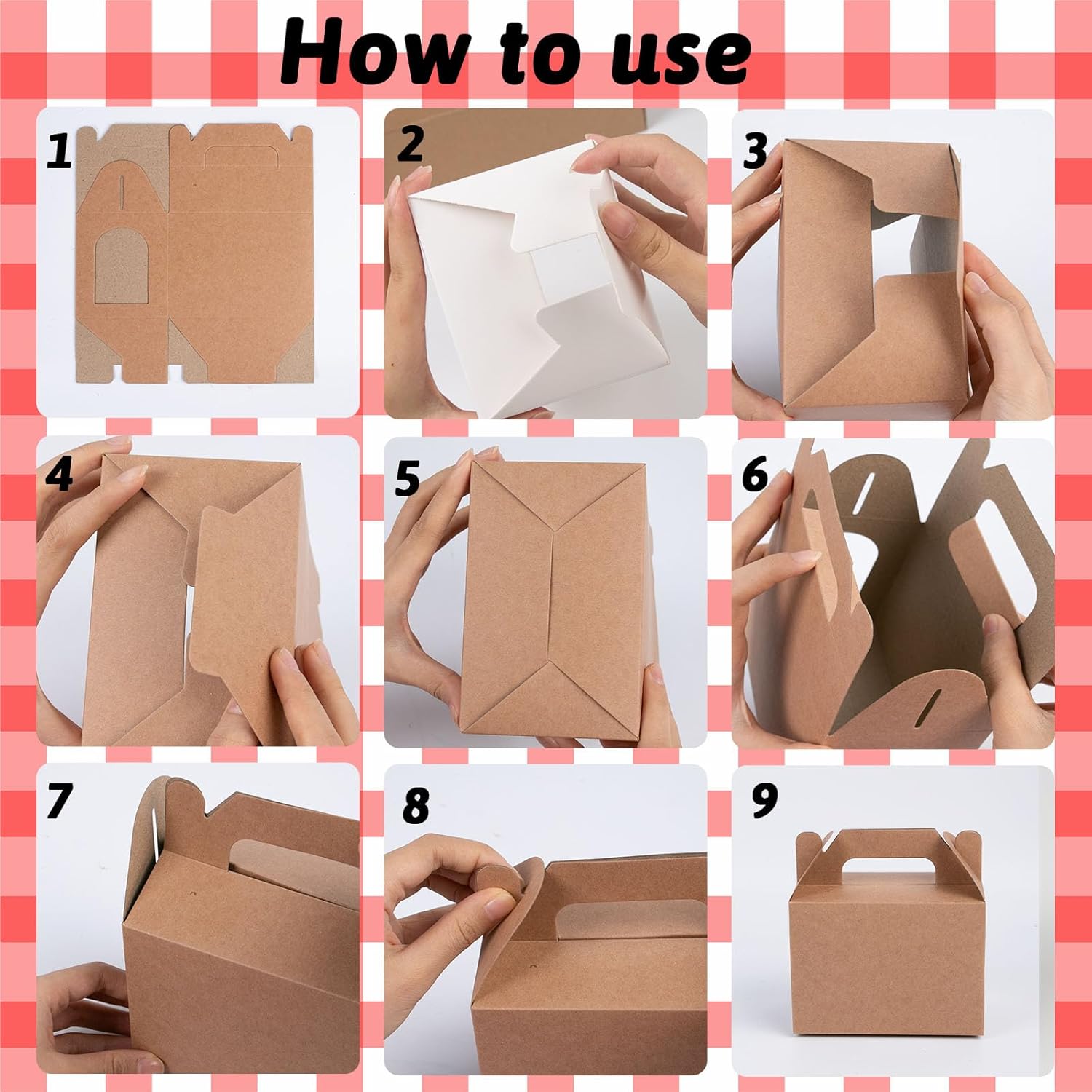 How to use

1

2

3

4

5

6

7

8

9