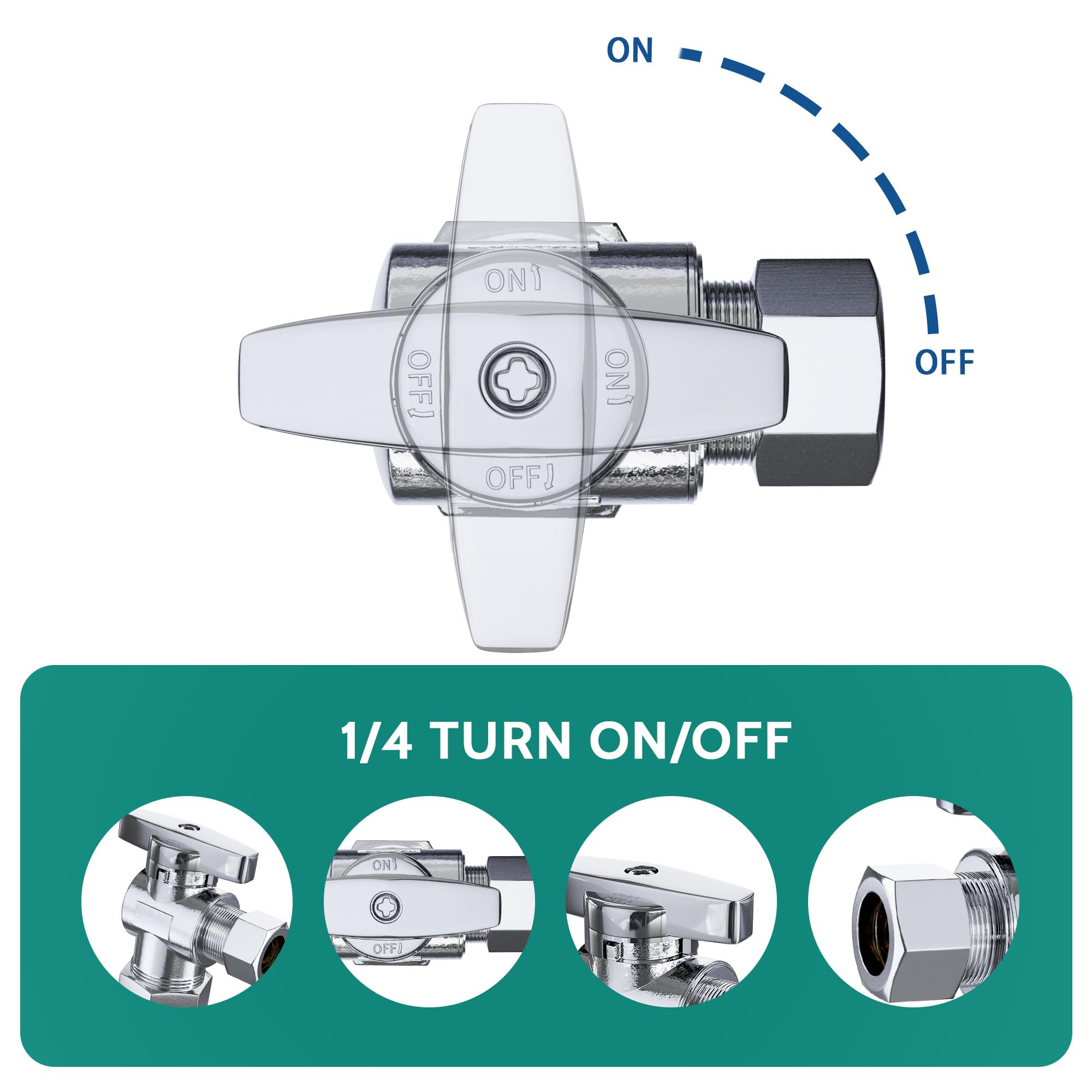 ON

OFF

ON

OFF

ON

OFF

1/4 TURN ON/OFF

ON

OFF