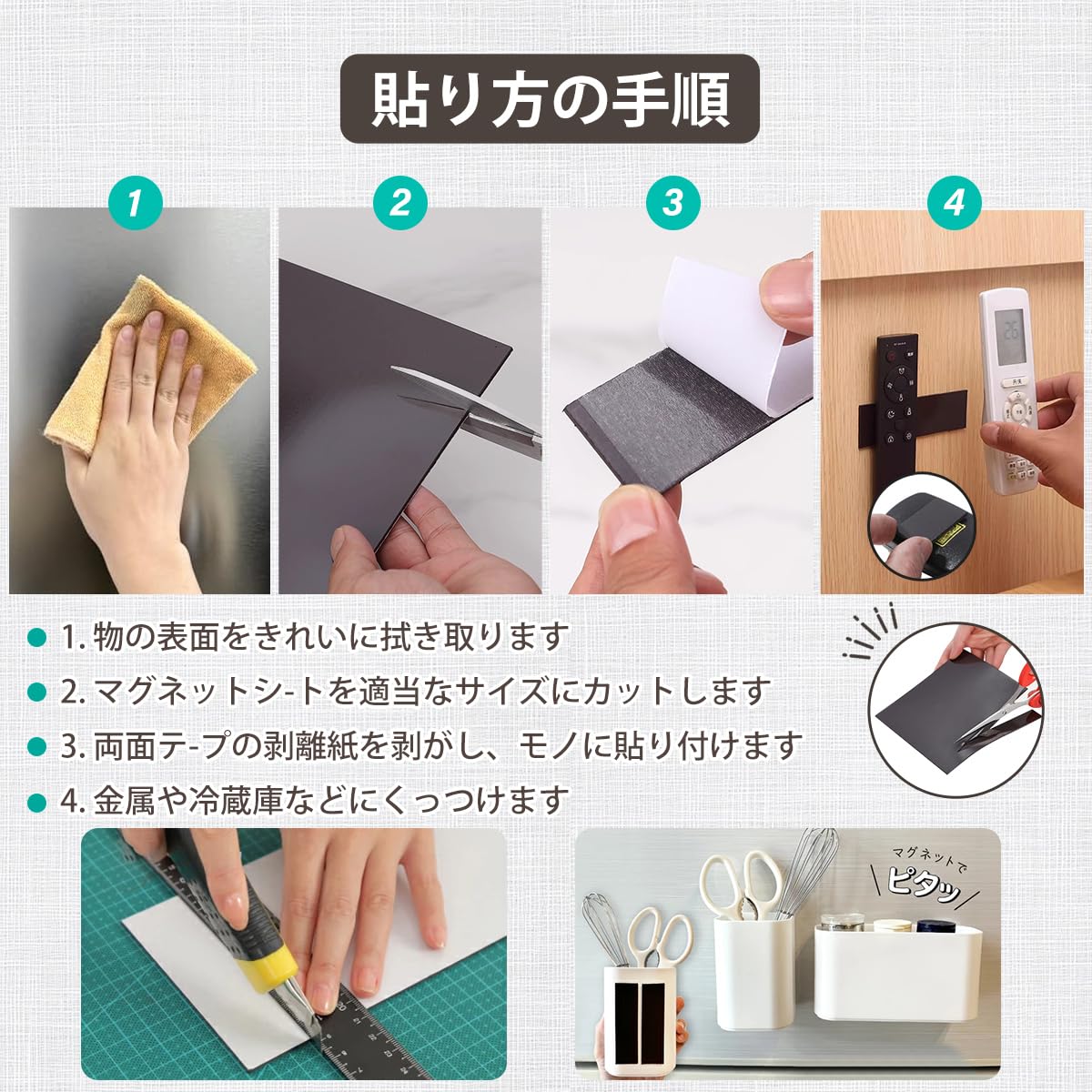 貼り方の手順

1

2

3

4

1. 物の表面をきれいに拭き取ります

2. マグネットシ-トを適当なサイズにカットします

3. 両面テ-プの剥離紙を剥がし、モノに貼り付けます

4. 金属や冷蔵庫などにくっつけます

マグネットで
ピタッ