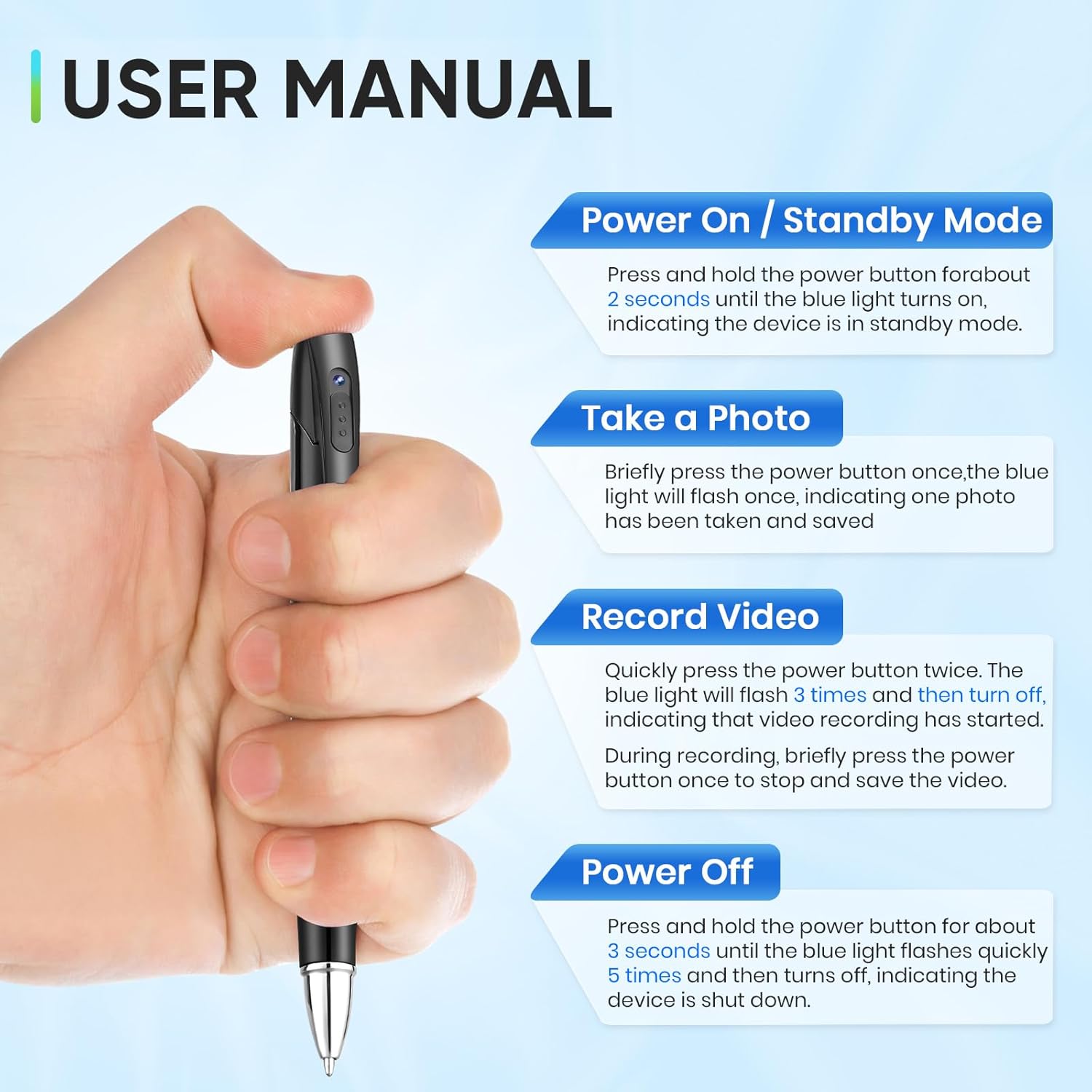 USER MANUAL

Power On / Standby Mode

Press and hold the power button forabout 2 seconds until the blue light turns on, indicating the device is in standby mode.

Take a Photo

Briefly press the power button once,the blue light will flash once, indicating one photo has been taken and saved

Record Video

Quickly press the power button twice. The blue light will flash 3 times and then turn off, indicating that video recording has started.

During recording, briefly press the power button once to stop and save the video.

Power Off

Press and hold the power button for about 3 seconds until the blue light flashes quickly 5 times and then turns off, indicating the device is shut down.