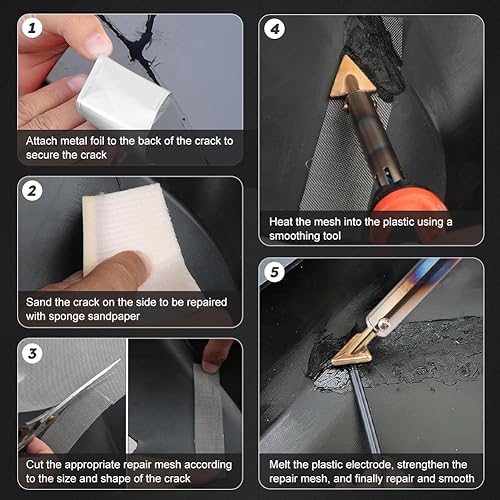 1

Attach metal foil to the back of the crack to secure the crack

2

Sand the crack on the side to be repaired with sponge sandpaper

3

Cut the appropriate repair mesh according to the size and shape of the crack

4

Heat the mesh into the plastic using a smoothing tool

5

Melt the plastic electrode, strengthen the repair mesh, and finally repair and smooth