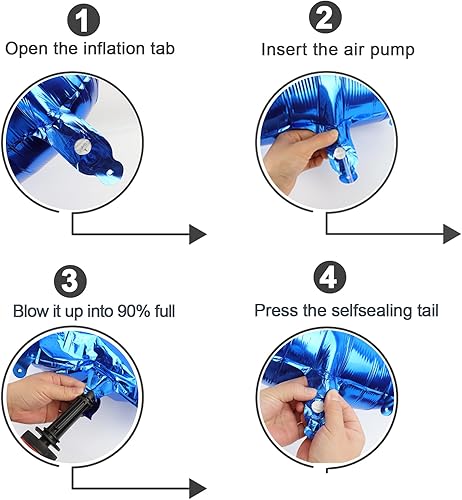 1
Open the inflation tab

2
Insert the air pump

3
Blow it up into 90% full

4
Press the selfsealing tail