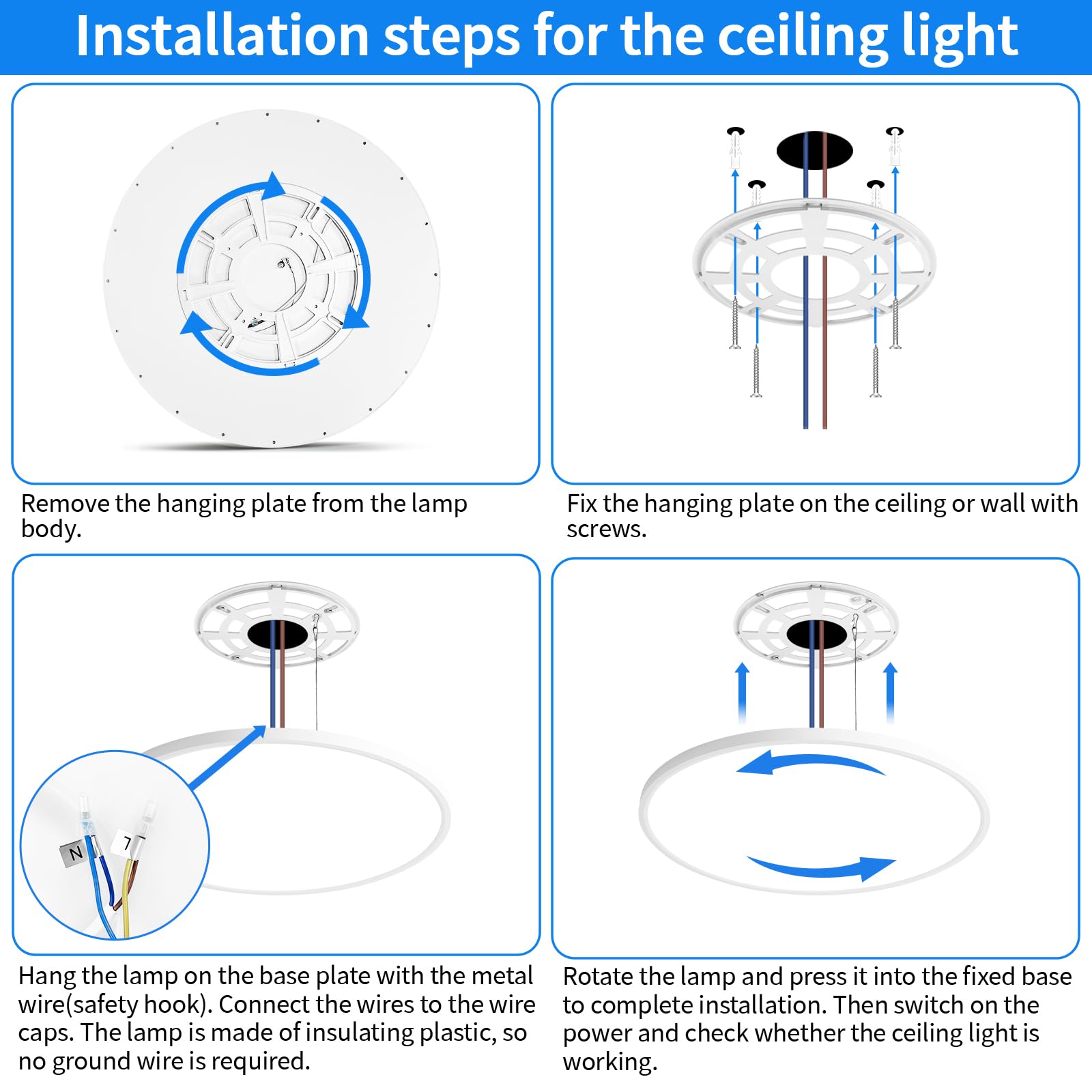 Installation steps for the ceiling light

Remove the hanging plate from the lamp body.

Fix the hanging plate on the ceiling or wall with screws.

N

L

Hang the lamp on the base plate with the metal wire(safety hook). Connect the wires to the wire caps. The lamp is made of insulating plastic, so no ground wire is required.

Rotate the lamp and press it into the fixed base to complete installation. Then switch on the power and check whether the ceiling light is working.