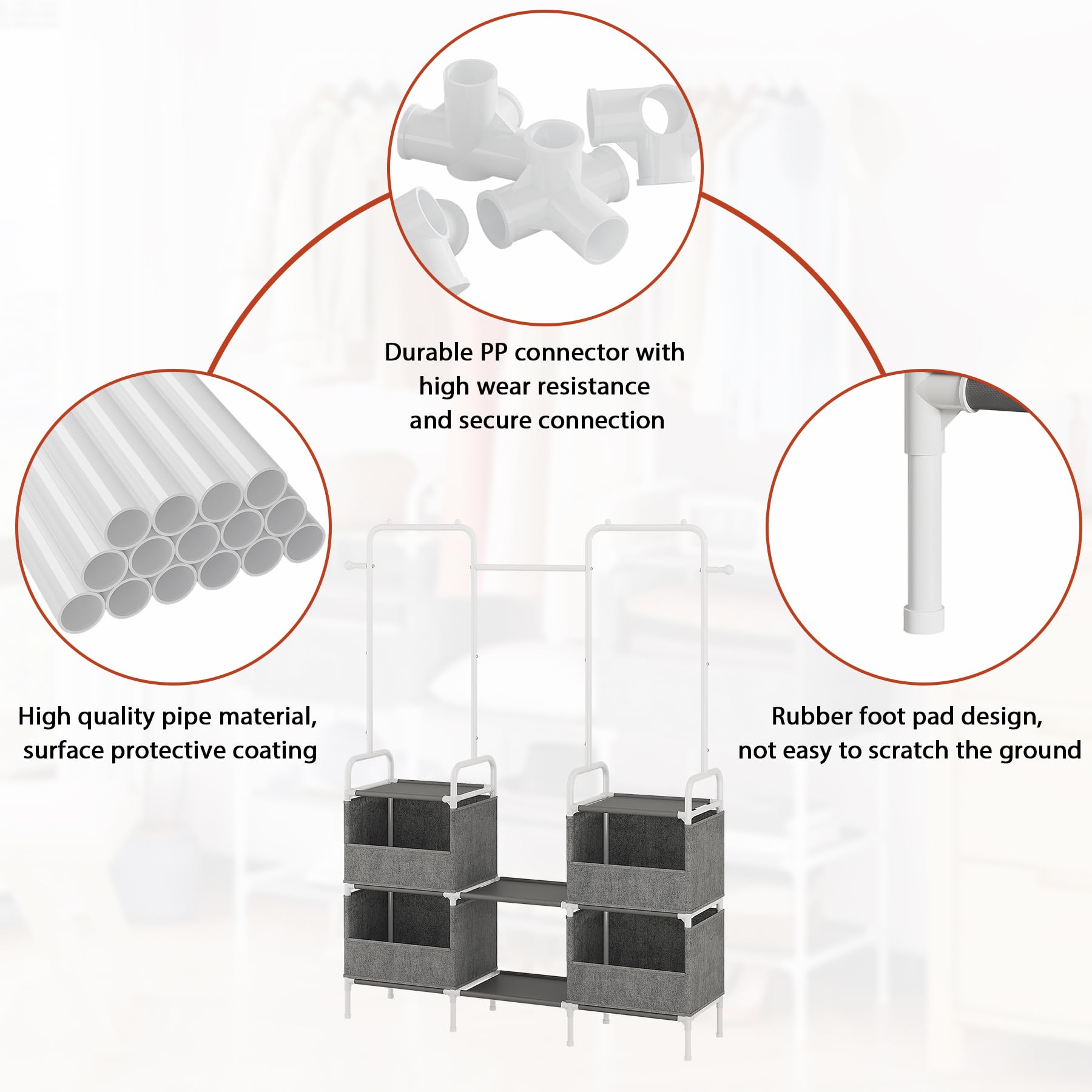 Durable PP connector with high wear resistance and secure connection

High quality pipe material, surface protective coating

Rubber foot pad design, not easy to scratch the ground