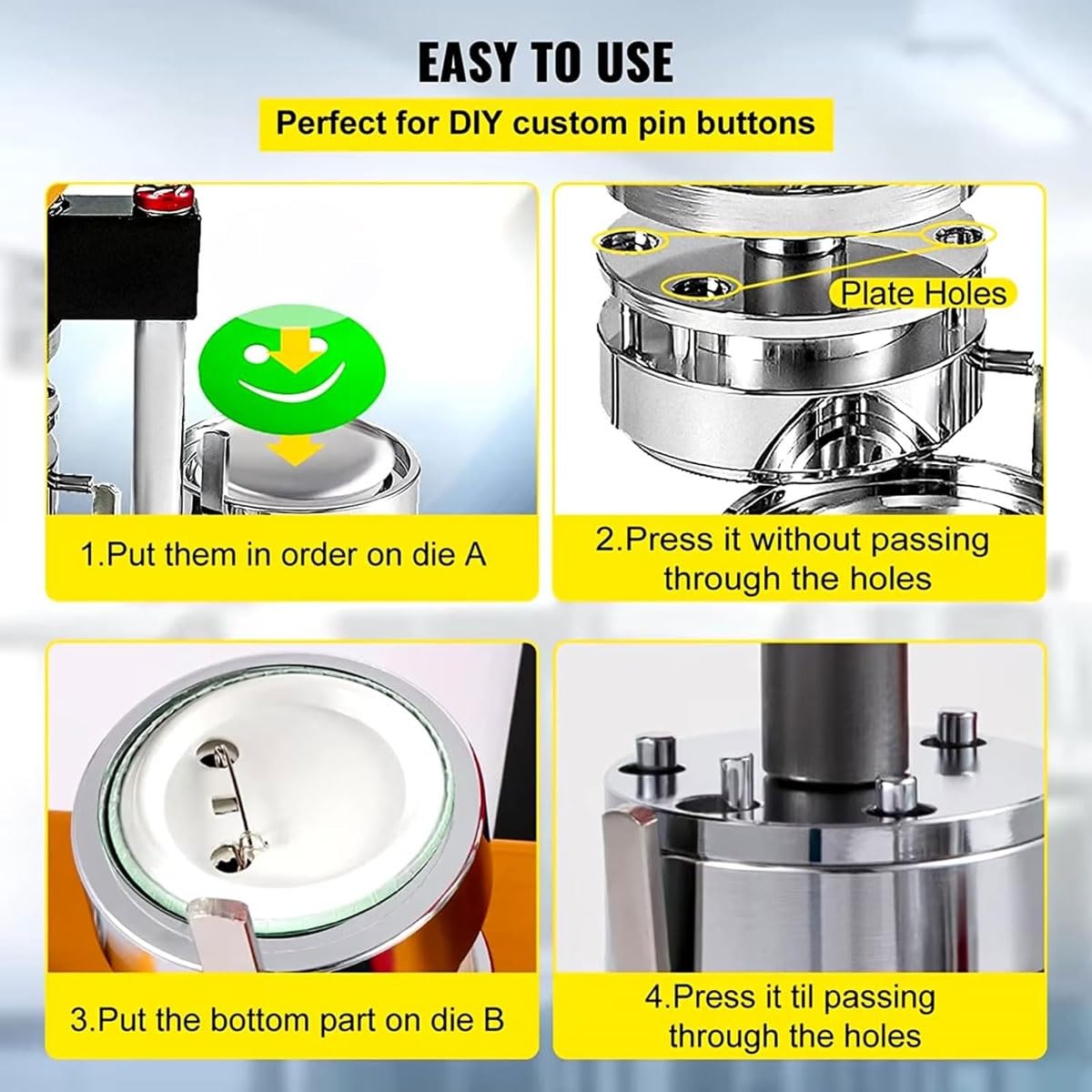 EASY TO USE

Perfect for DIY custom pin buttons

1.Put them in order on die A

Plate Holes

2.Press it without passing through the holes

3.Put the bottom part on die B

4.Press it til passing through the holes