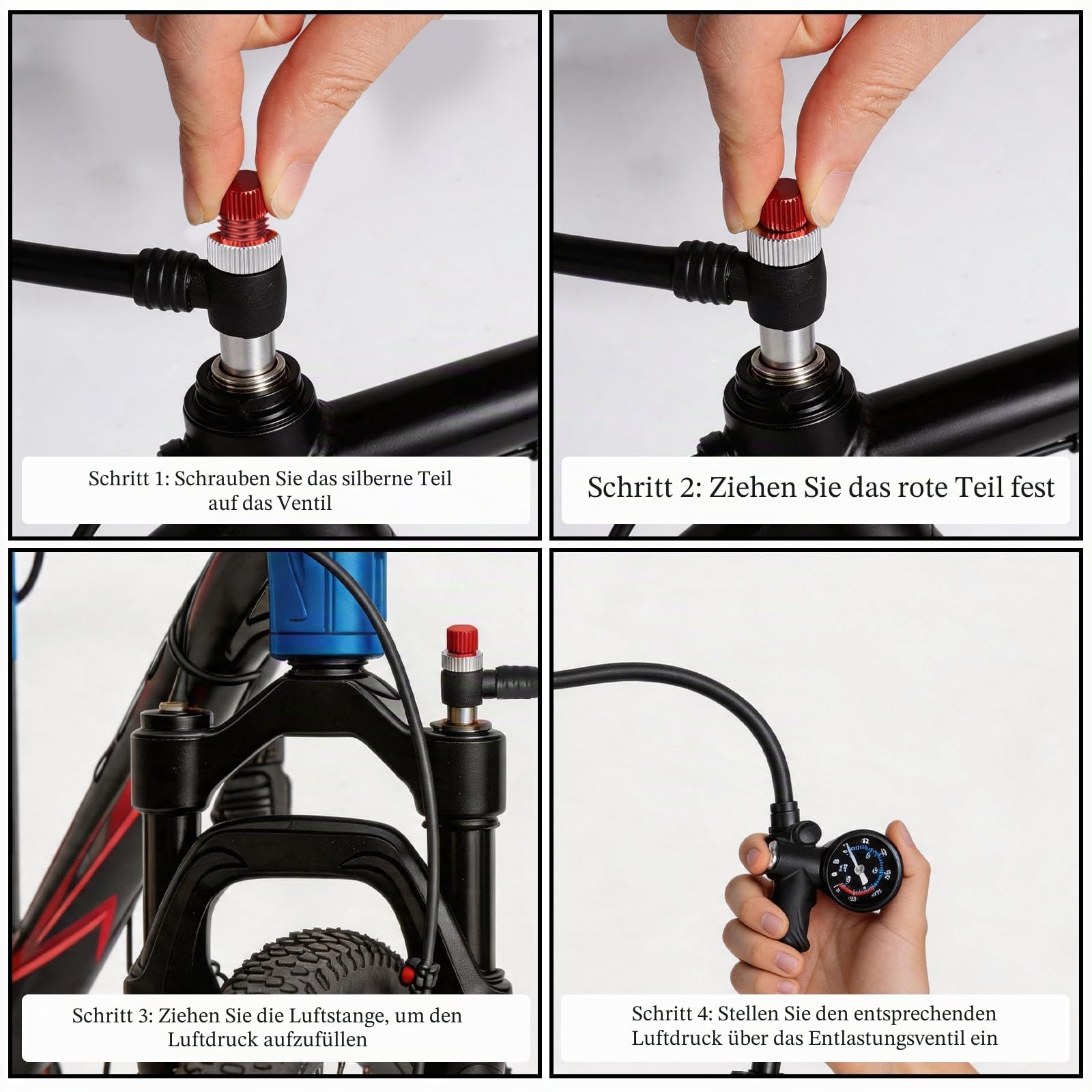 Schritt 1: Schrauben Sie das silberne Teil auf das Ventil

Schritt 2: Ziehen Sie das rote Teil fest

Schritt 3: Ziehen Sie die Luftstange, um den Luftdruck aufzufüllen

Schritt 4: Stellen Sie den entsprechenden Luftdruck über das Entlastungsventil ein