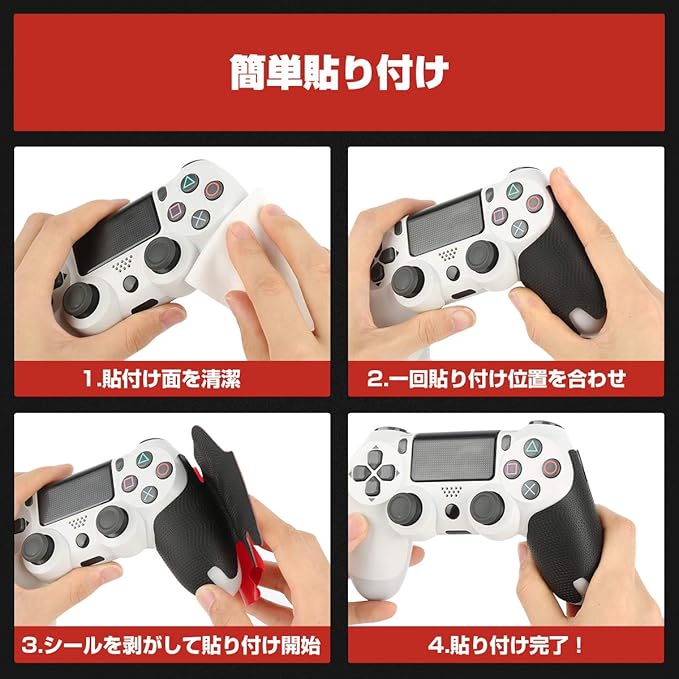 簡単貼り付け

1.貼付け面を清潔

2.一回貼り付け位置を合わせ

3.シールを剥がして貼り付け開始

4.貼り付け完了！