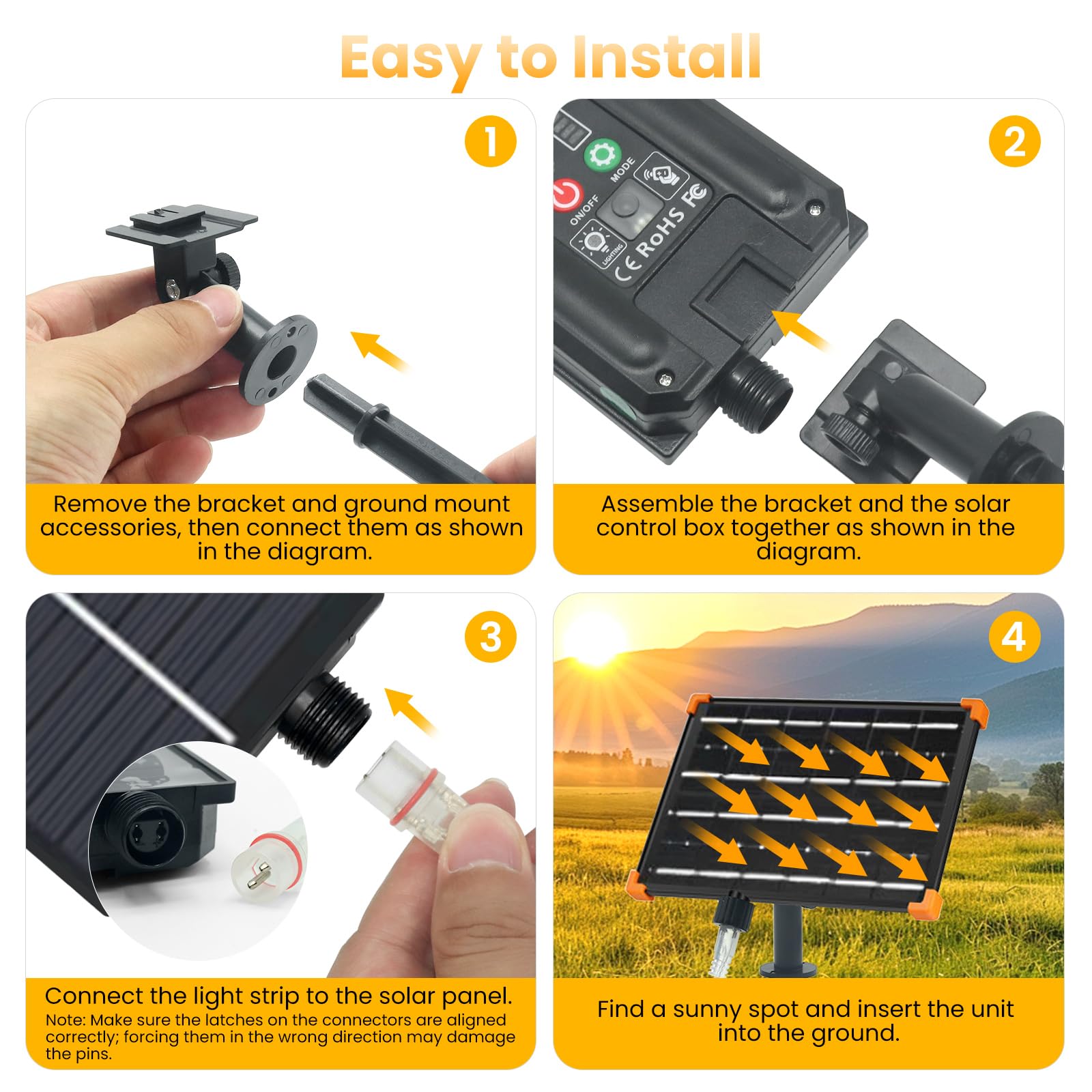 Easy to Install

1

Remove the bracket and ground mount accessories, then connect them as shown in the diagram.

2

MODE

ON/OFF

LIGHTING

CE RoHS FC

Assemble the bracket and the solar control box together as shown in the diagram.

3

Connect the light strip to the solar panel.
Note: Make sure the latches on the connectors are aligned correctly; forcing them in the wrong direction may damage the pins.

4

Find a sunny spot and insert the unit into the ground.