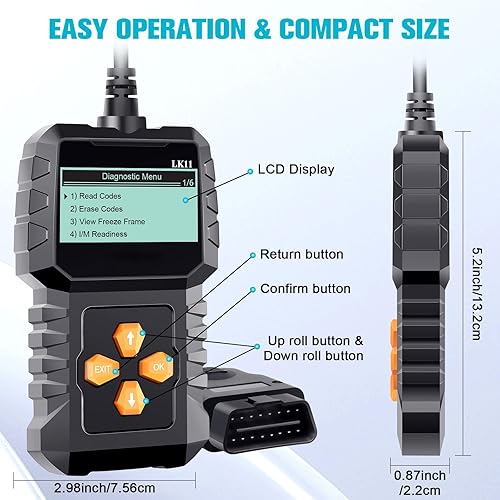 EASY OPERATION & COMPACT SIZE

LK11

Diagnostic Menu

1/6

1) Read Codes

2) Erase Codes

3) View Freeze Frame

4) I/M Readiness

LCD Display

Return button

Confirm button

Up roll button & Down roll button

EXIT

OK

5.2inch/13.2cm

2.98inch/7.56cm

0.87inch /2.2cm