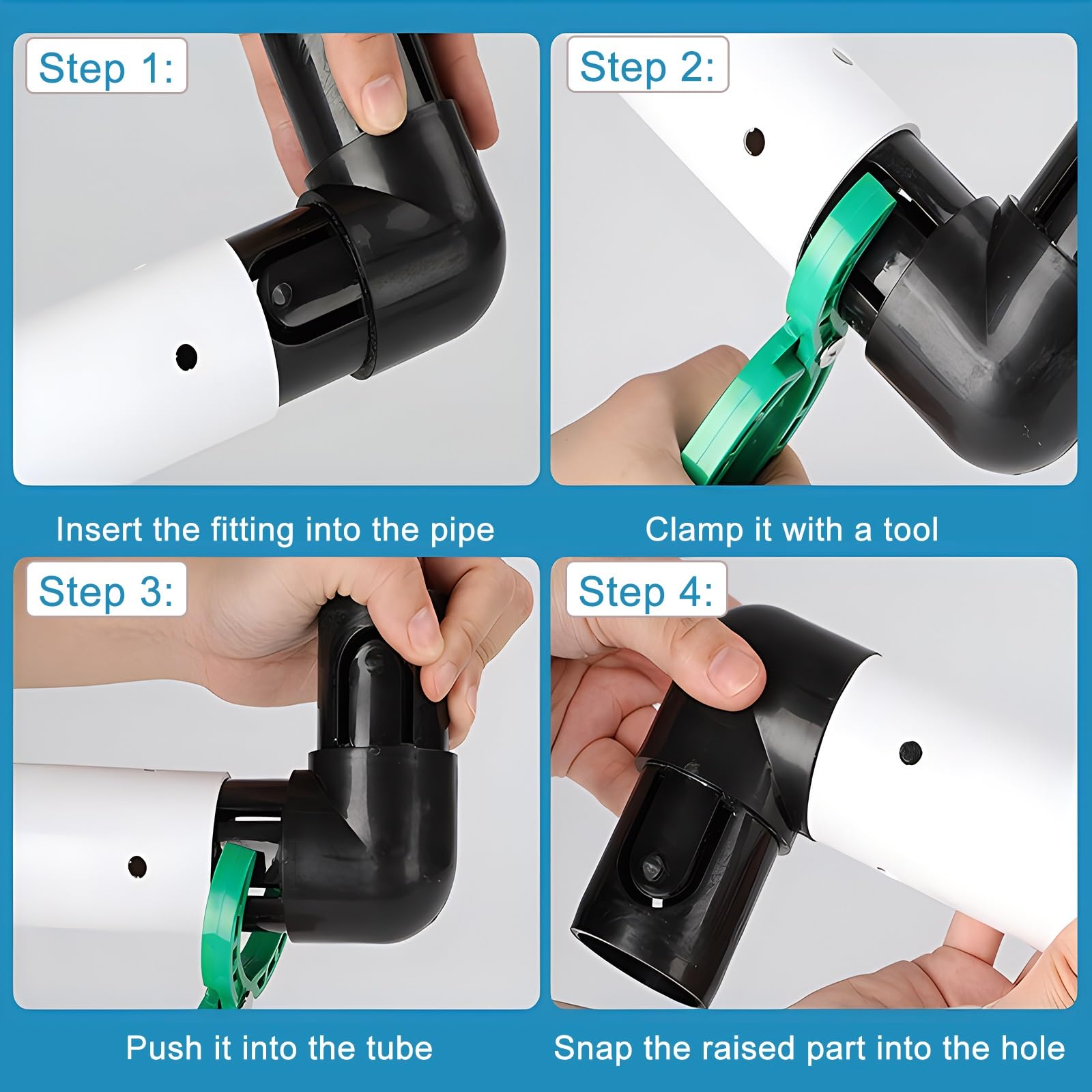 Step 1:

Insert the fitting into the pipe

Step 2:

Clamp it with a tool

Step 3:

Push it into the tube

Step 4:

Snap the raised part into the hole