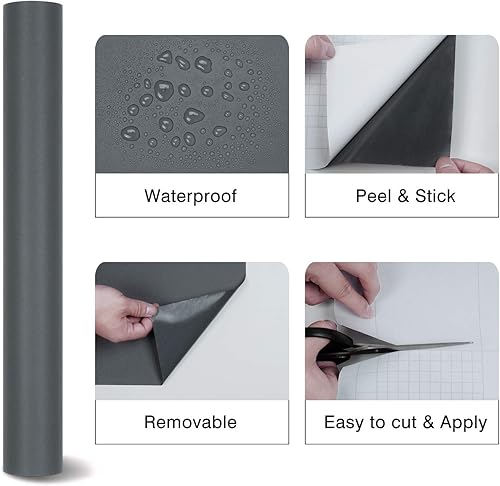 Waterproof

Peel & Stick

Removable

Easy to cut & Apply