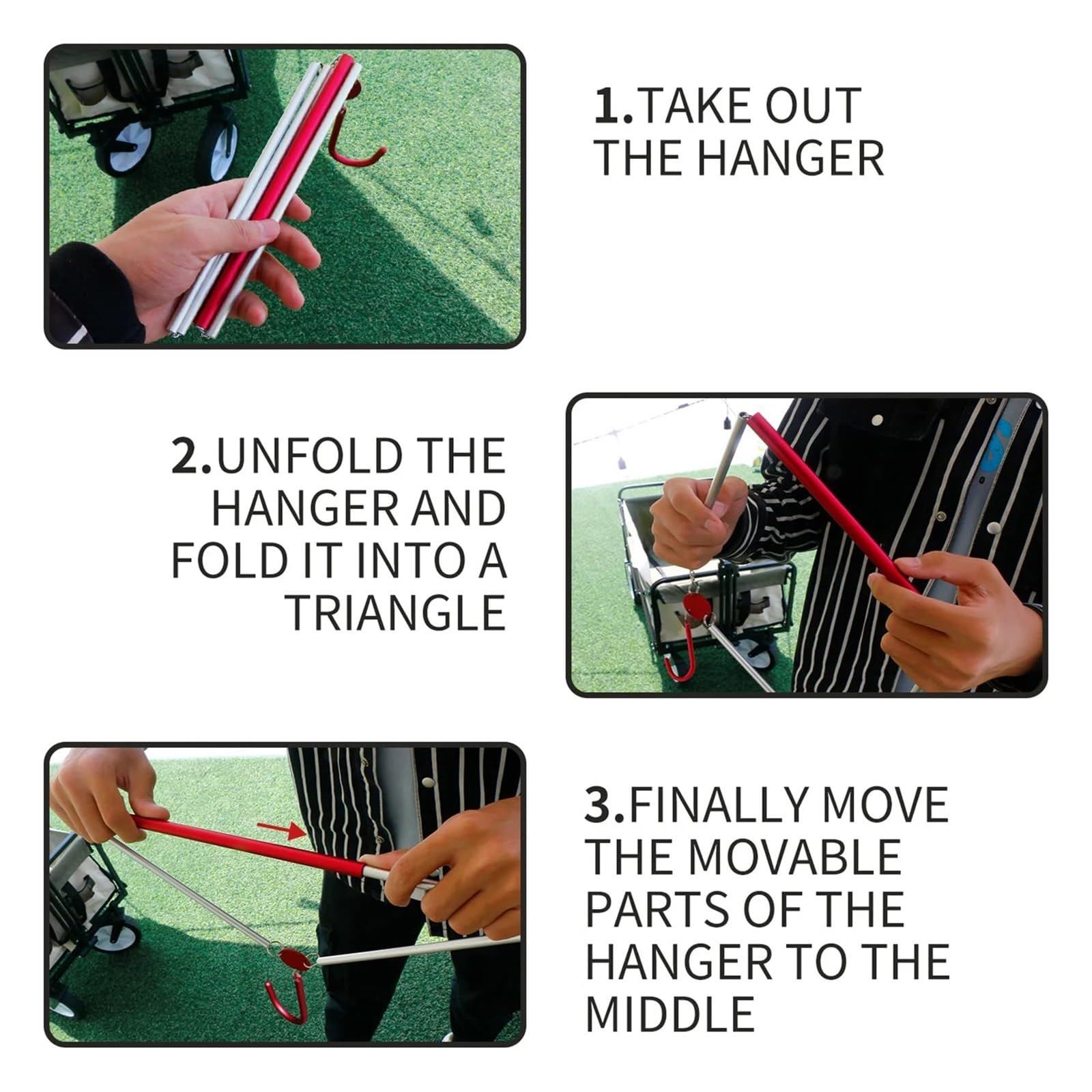 1.TAKE OUT THE HANGER

2.UNFOLD THE HANGER AND FOLD IT INTO A TRIANGLE

3.FINALLY MOVE THE MOVABLE PARTS OF THE HANGER TO THE MIDDLE