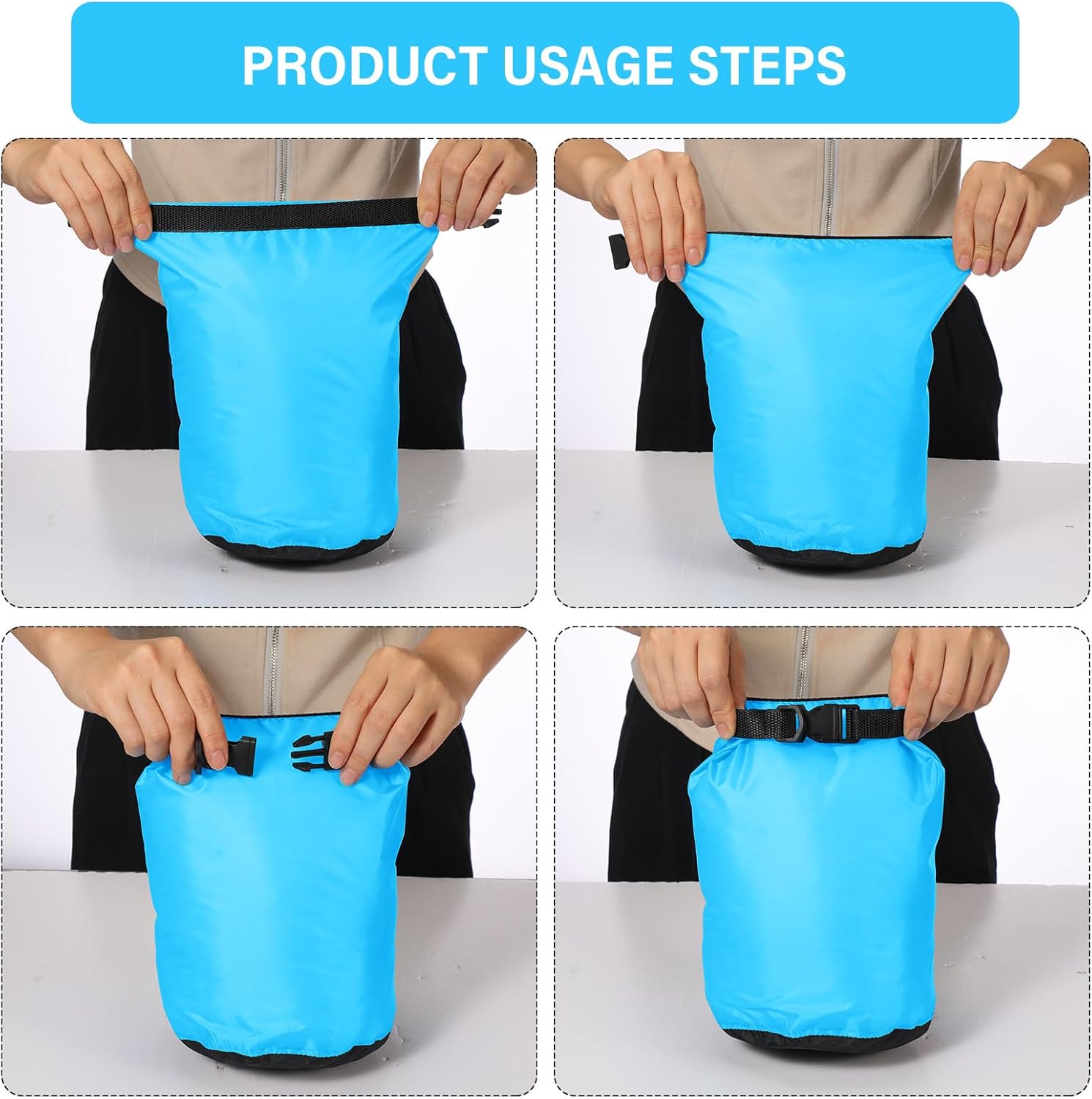 PRODUCT USAGE STEPS