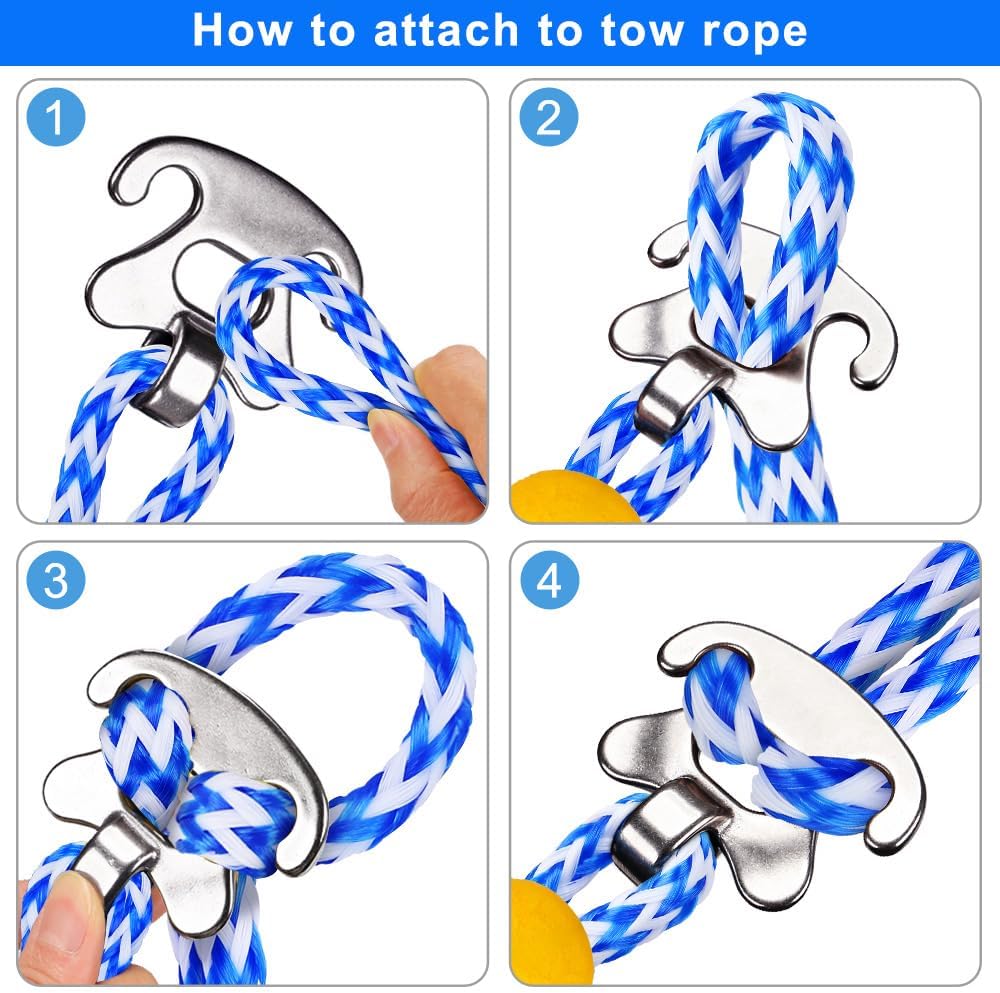 How to attach to tow rope

1

2

3

4