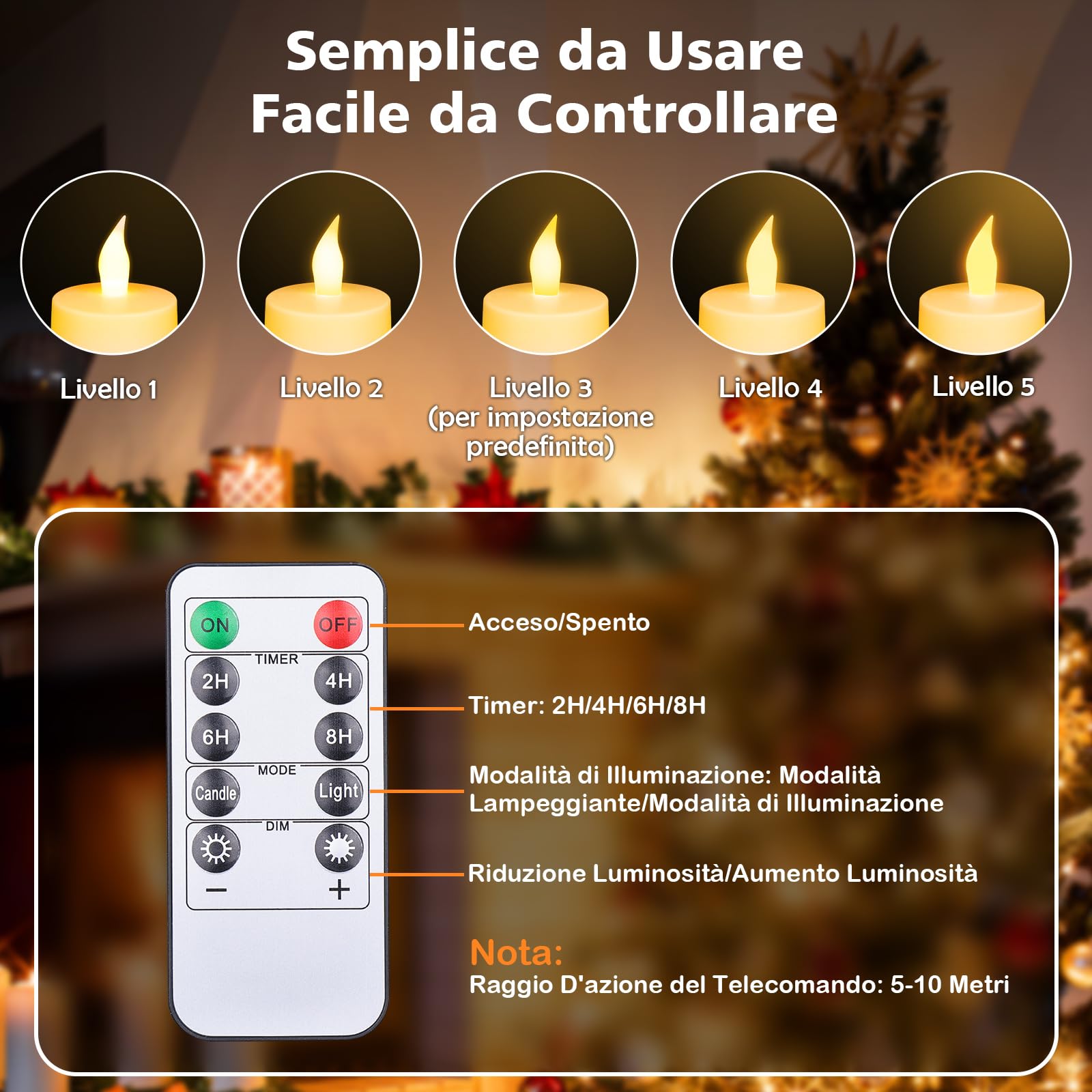 Semplice da Usare
Facile da Controllare

Livello 1

Livello 2

Livello 3
(per impostazione predefinita)

Livello 4

Livello 5

ON

OFF

TIMER

2H

4H

6H

8H

MODE

Candle

Light

DIM

−

+

Acceso/Spento

Timer: 2H/4H/6H/8H

Modalità di Illuminazione: Modalità Lampeggiante/Modalità di Illuminazione

Riduzione Luminosità/Aumento Luminosità

Nota:
Raggio D'azione del Telecomando: 5-10 Metri