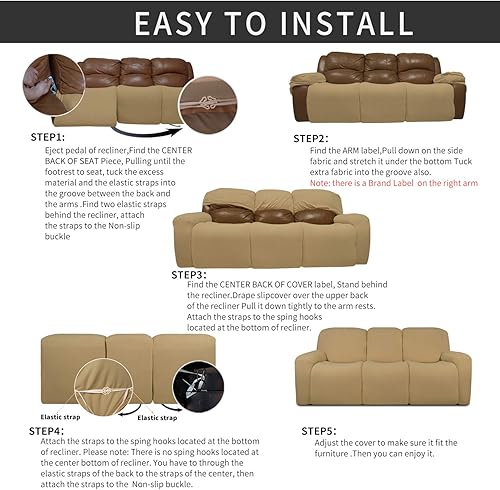 EASY TO INSTALL

STEP1:
Eject pedal of recliner,Find the CENTER BACK OF SEAT Piece, Pulling until the footrest to seat, tuck the excess material and the elastic straps into the groove between the back and the arms .Find two elastic straps behind the recliner, attach the straps to the Non-slip buckle

STEP2:
Find the ARM label,Pull down on the side fabric and stretch it under the bottom Tuck extra fabric into the groove also.
Note: there is a Brand Label on the right arm

STEP3:
Find the CENTER BACK OF COVER label, Stand behind the recliner.Drape slipcover over the upper back of the recliner Pull it down tightly to the arm rests. Attach the straps to the sping hooks located at the bottom of recliner.

Elastic strap
Elastic strap

STEP4:
Attach the straps to the sping hooks located at the bottom of recliner. Please note: There is no sping hooks located at the center bottom of recliner. You have to through the elastic straps of the back to the straps of the center, then attach the straps to the Non-slip buckle.

STEP5:
Adjust the cover to make sure it fit the furniture .Then you can enjoy it.