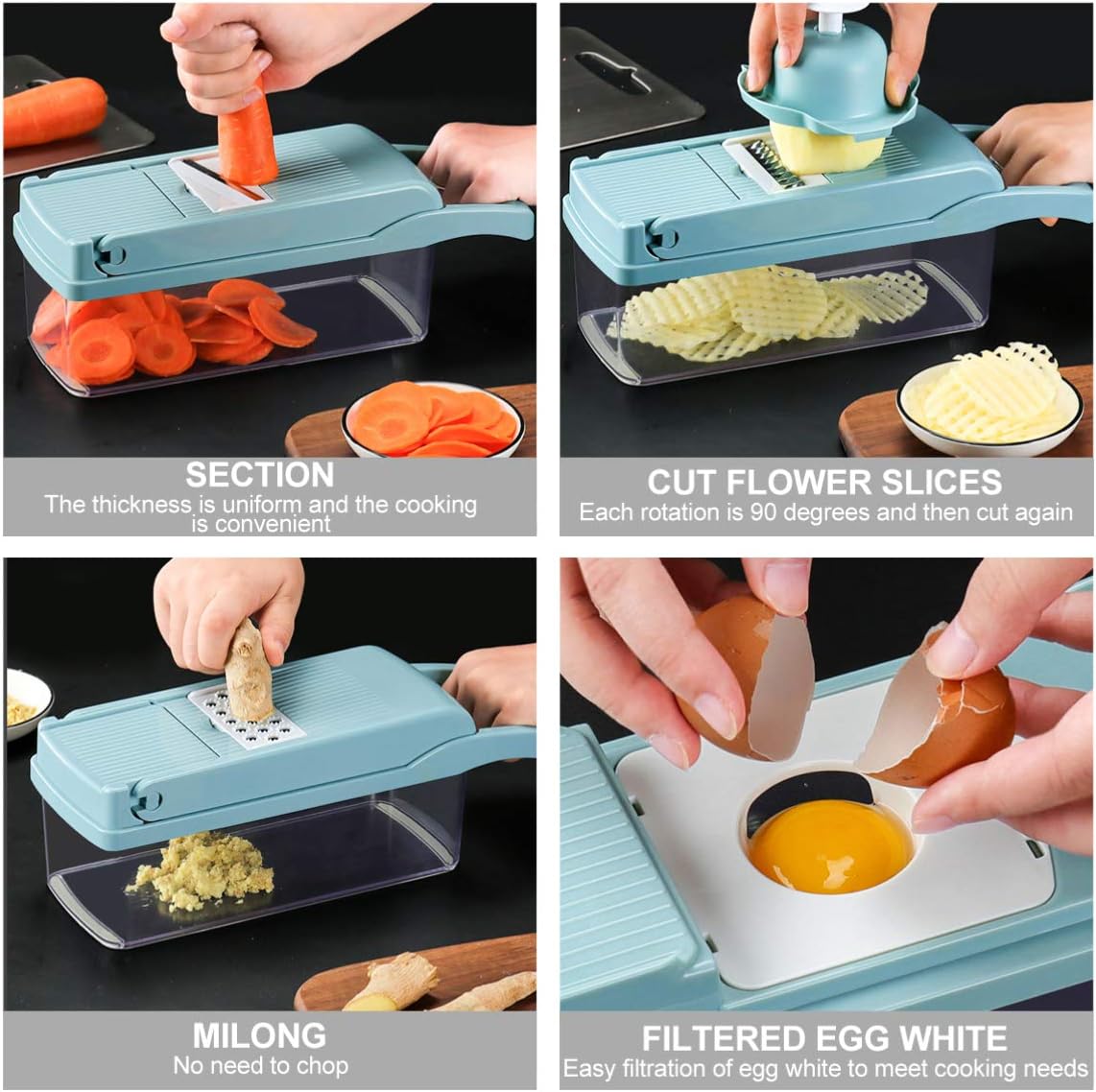 SECTION
The thickness is uniform and the cooking is convenient

CUT FLOWER SLICES
Each rotation is 90 degrees and then cut again

MILONG
No need to chop

FILTERED EGG WHITE
Easy filtration of egg white to meet cooking needs