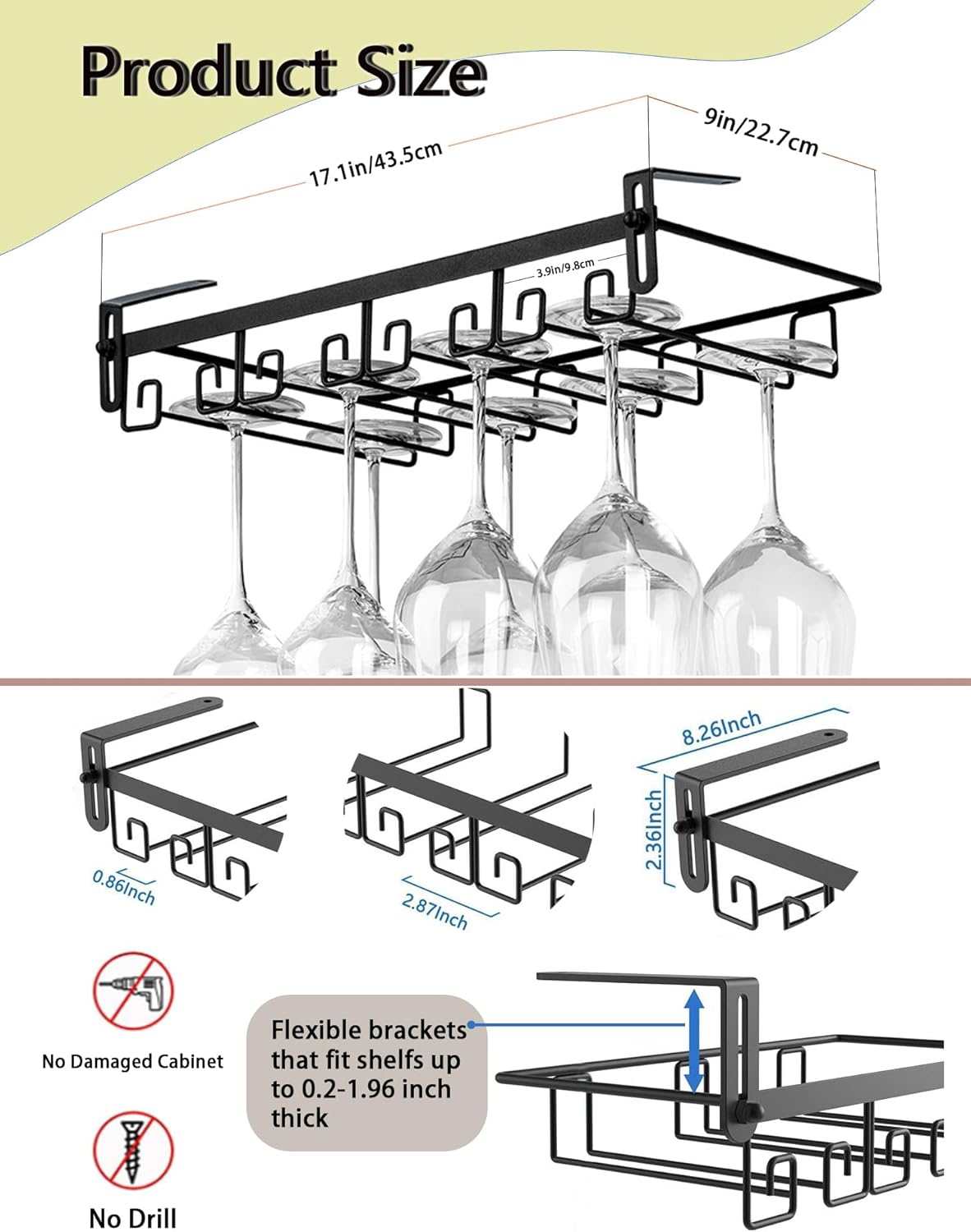 Product Size

17.1in/43.5cm

9in/22.7cm

3.9in/9.8cm

0.86Inch

2.87Inch

8.26Inch

2.36Inch

No Damaged Cabinet

No Drill

Flexible brackets that fit shelfs up to 0.2-1.96 inch thick