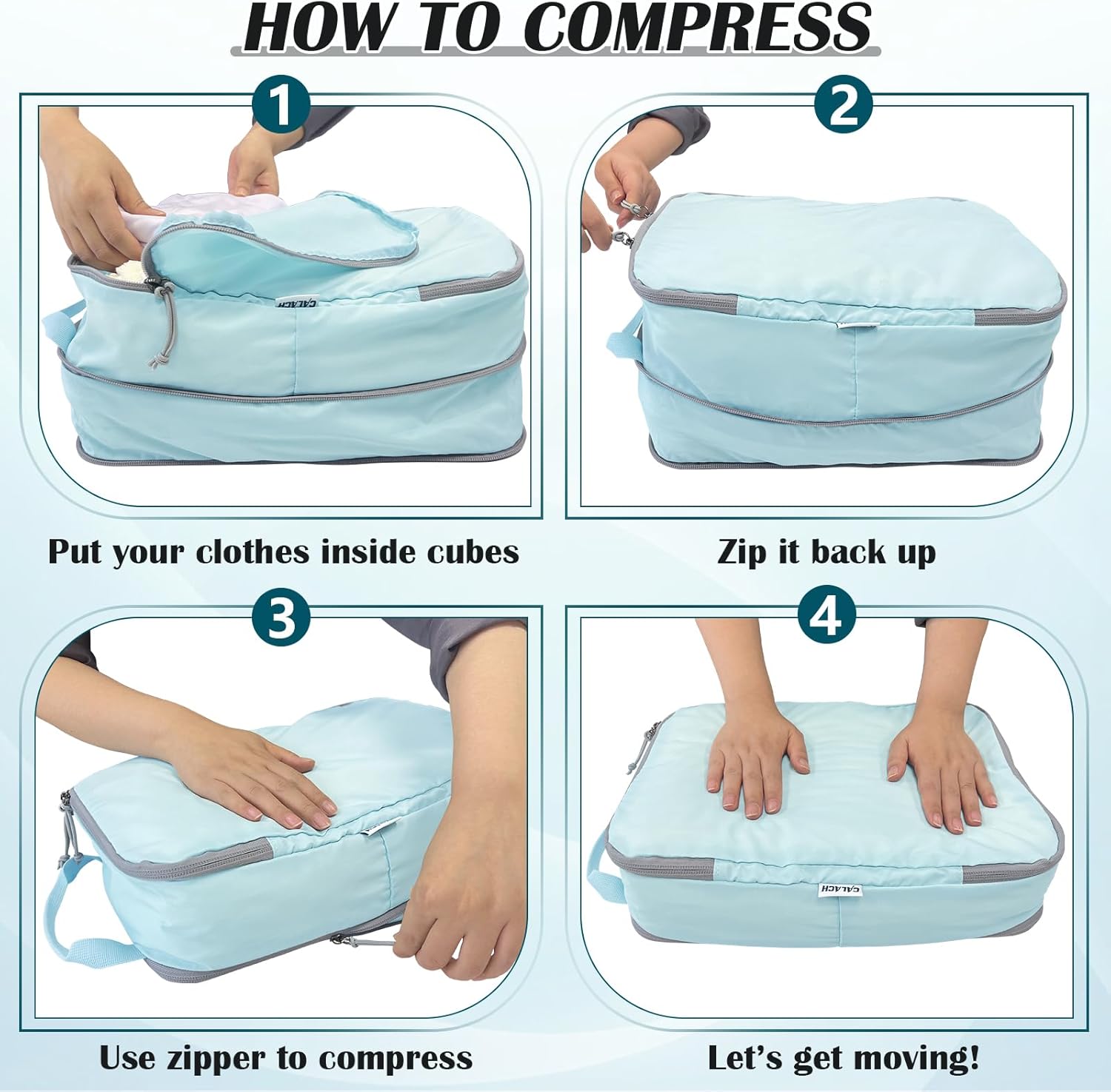 HOW TO COMPRESS

1

CALACH

Put your clothes inside cubes

2

Zip it back up

3

Use zipper to compress

4

CALACH

Let's get moving!