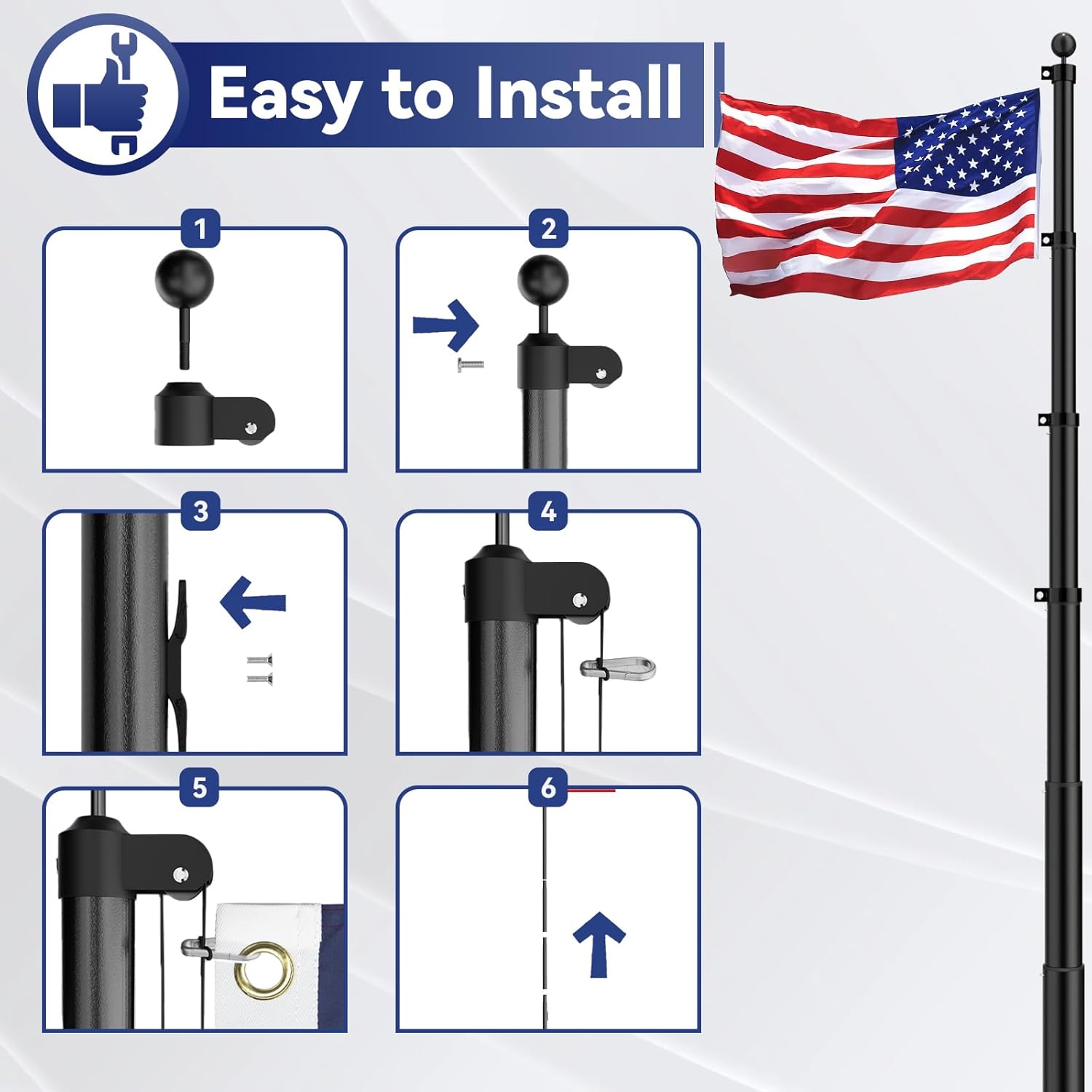 Easy to Install

1

2

3

4

5

6