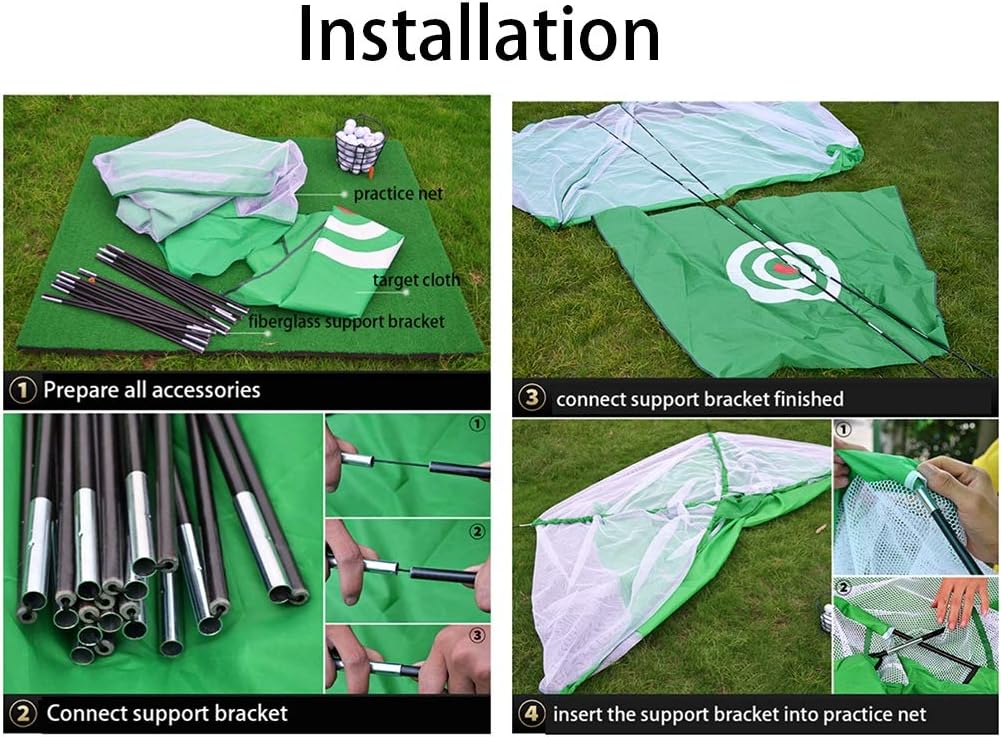 Installation

practice net

target cloth

fiberglass support bracket

① Prepare all accessories

① ② ③

② Connect support bracket

③ connect support bracket finished

① ②

④ insert the support bracket into practice net