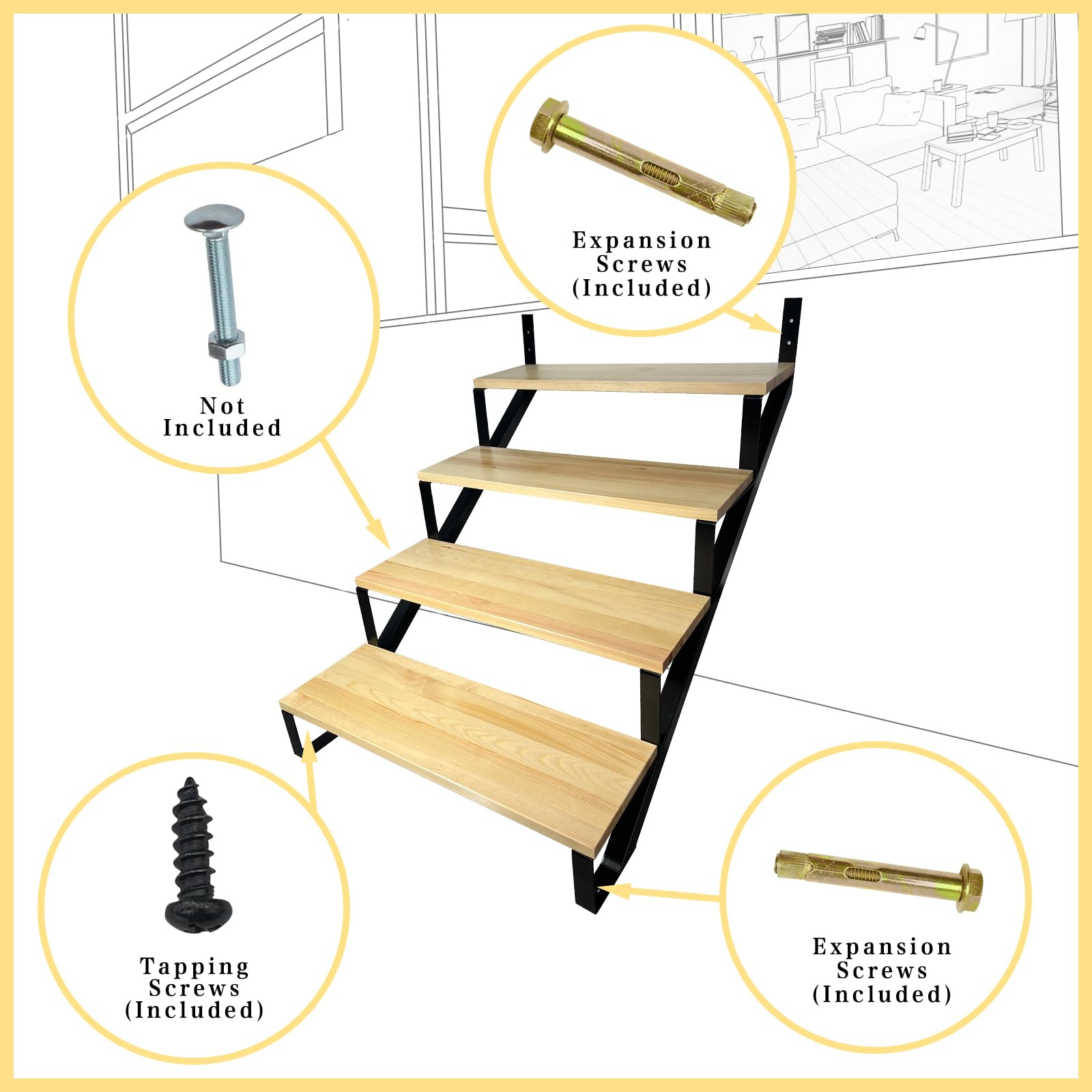 Expansion Screws (Included)

Not Included

Tapping Screws (Included)

Expansion Screws (Included)