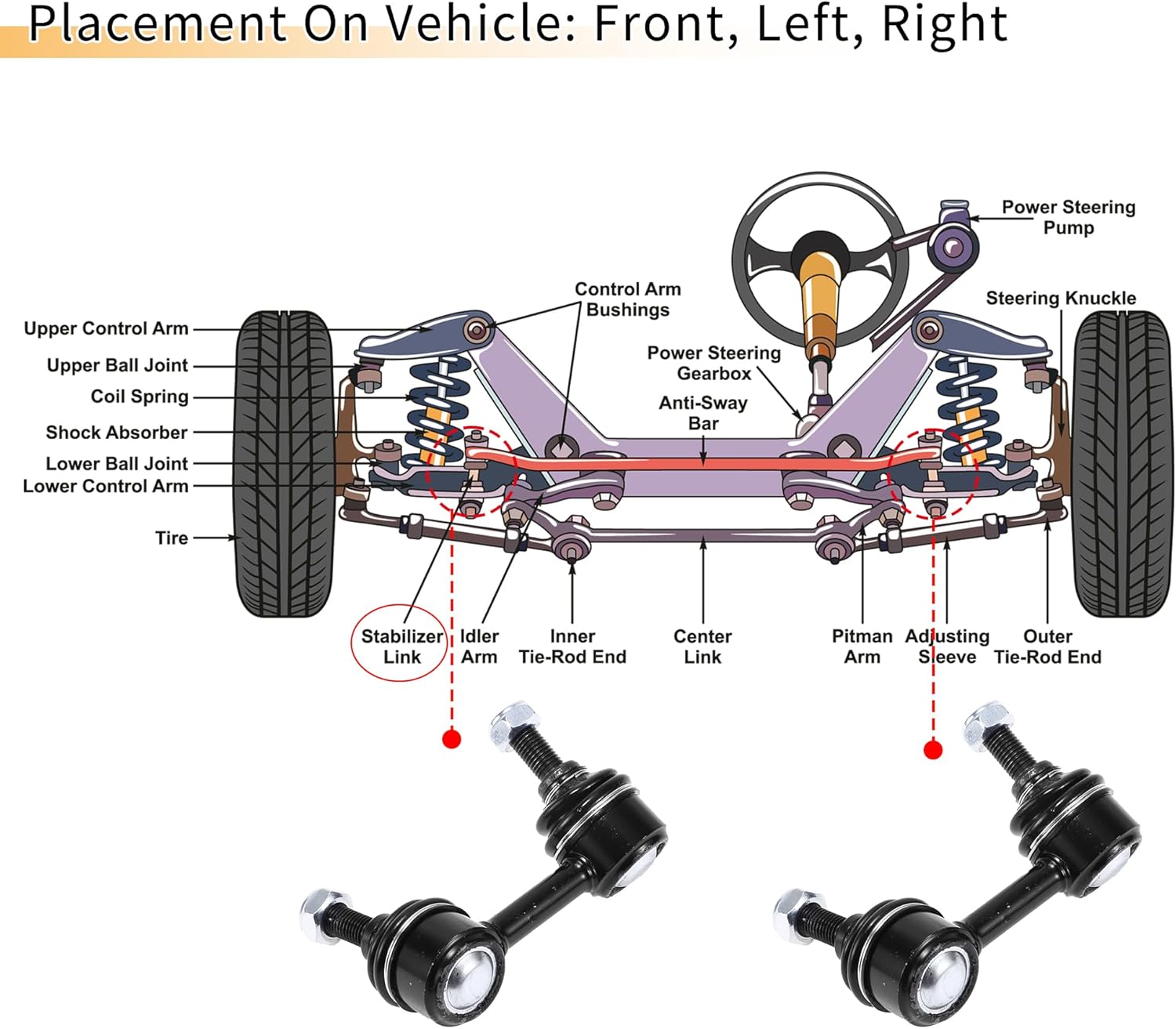 Placement On Vehicle: Front, Left, Right

Power Steering Pump

Control Arm Bushings

Steering Knuckle

Upper Control Arm

Upper Ball Joint

Coil Spring

Shock Absorber

Lower Ball Joint

Lower Control Arm

Tire

Power Steering Gearbox

Anti-Sway Bar

Stabilizer Link

Idler Arm

Inner Tie-Rod End

Center Link

Pitman Arm

Adjusting Sleeve

Outer Tie-Rod End