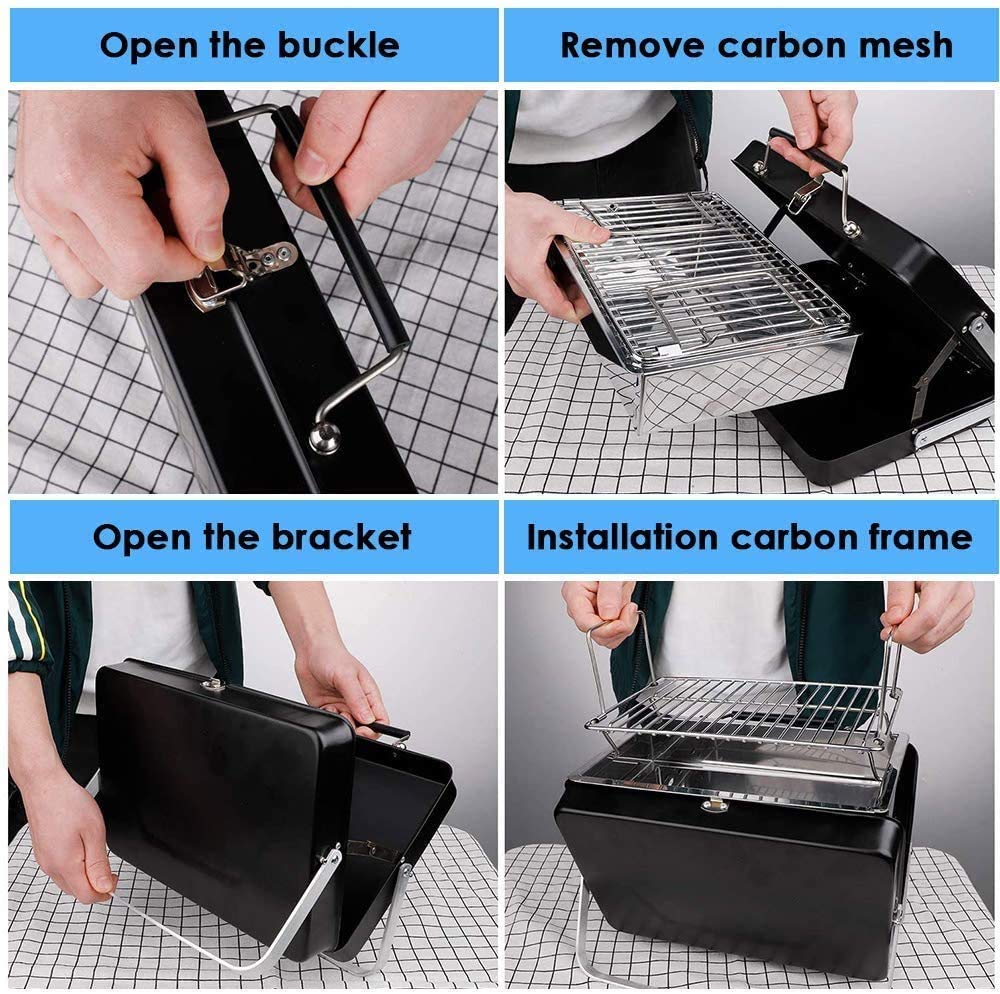 Open the buckle

Remove carbon mesh

Open the bracket

Installation carbon frame