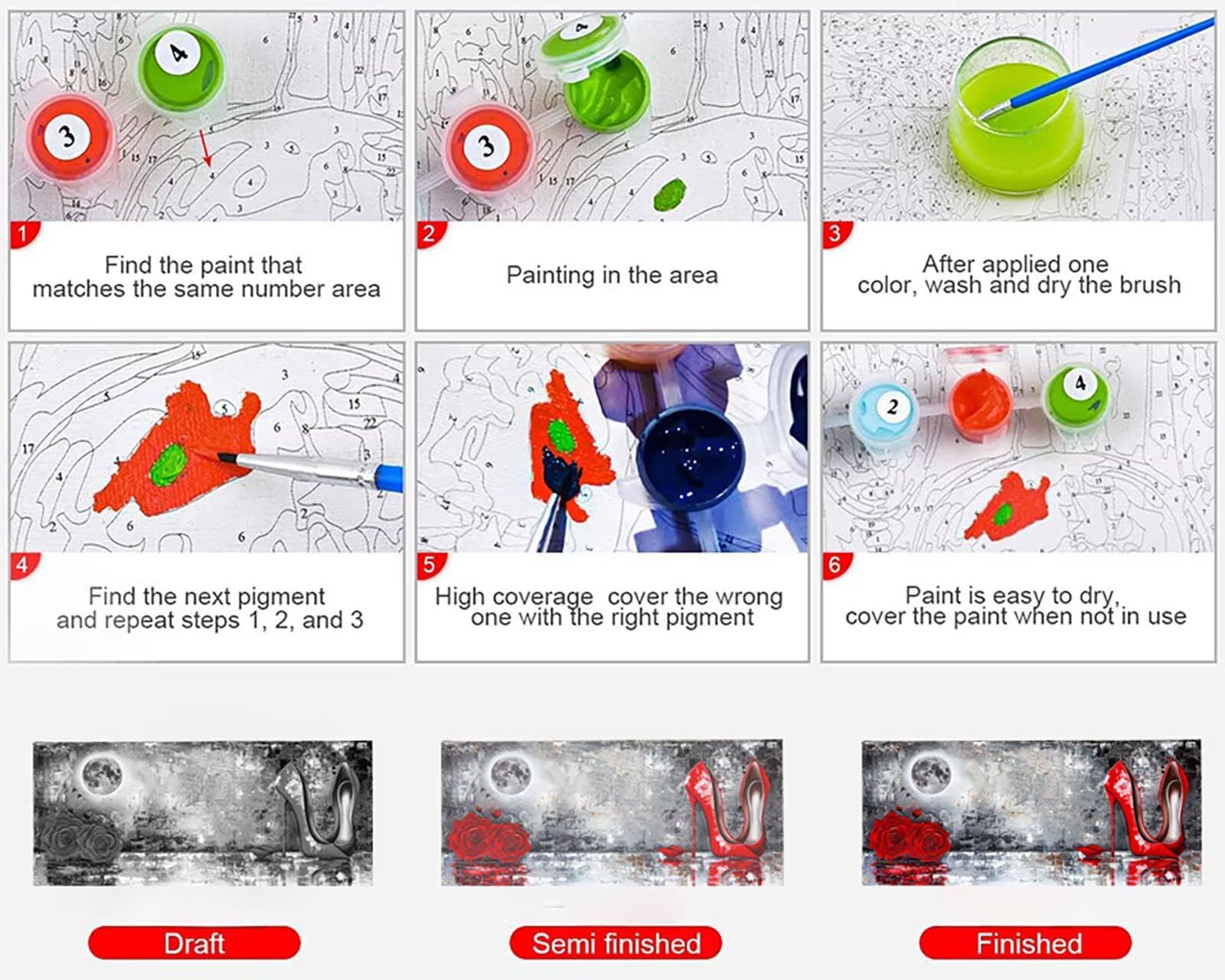 1
Find the paint that matches the same number area

2
Painting in the area

3
After applied one color, wash and dry the brush

4
Find the next pigment and repeat steps 1, 2, and 3

5
High coverage cover the wrong one with the right pigment

6
Paint is easy to dry, cover the paint when not in use

Draft

Semi finished

Finished