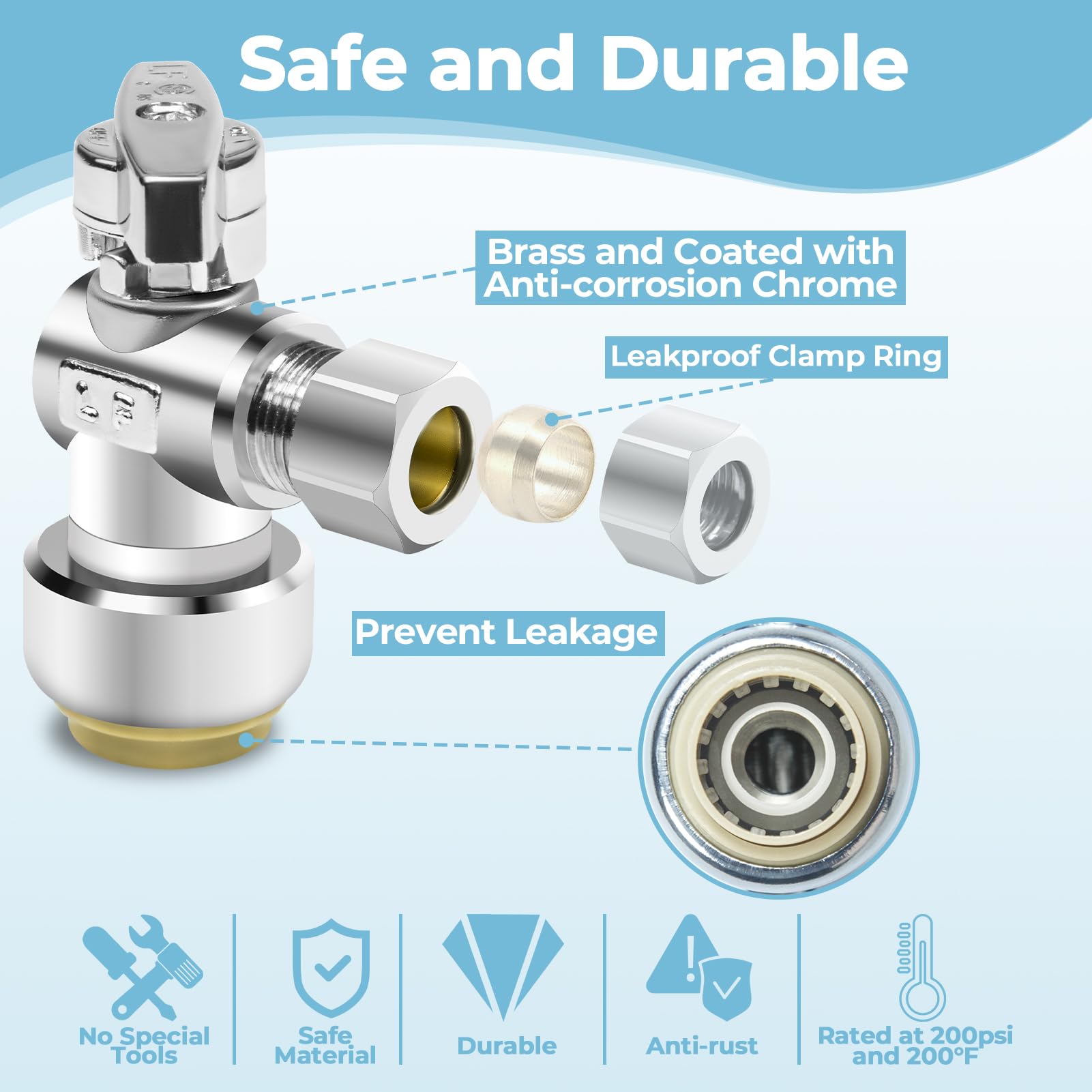 Safe and Durable

Brass and Coated with Anti-corrosion Chrome

Leakproof Clamp Ring

Prevent Leakage

No Special Tools

Safe Material

Durable

Anti-rust

Rated at 200psi and 200°F