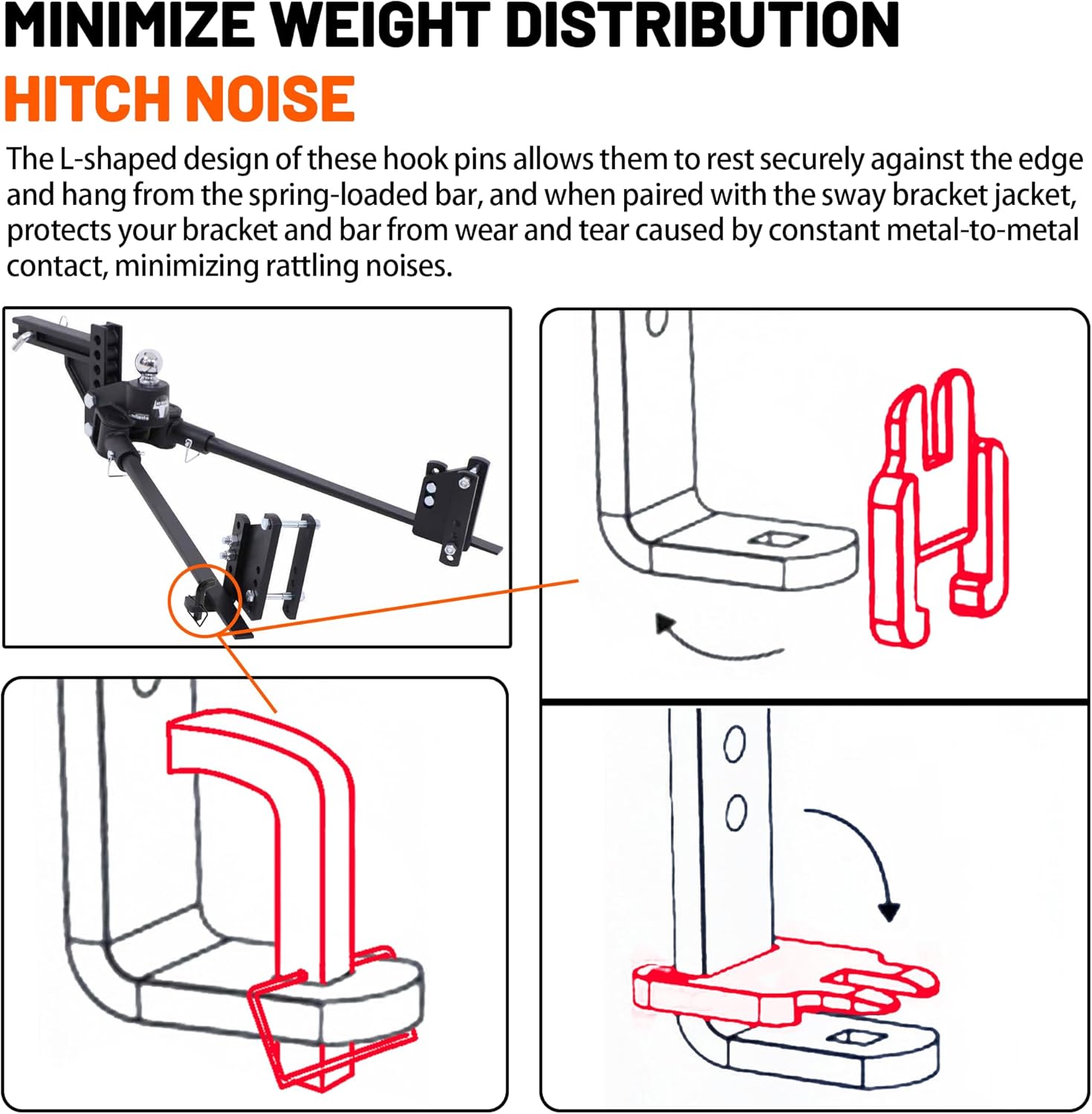 MINIMIZE WEIGHT DISTRIBUTION
HITCH NOISE

The L-shaped design of these hook pins allows them to rest securely against the edge and hang from the spring-loaded bar, and when paired with the sway bracket jacket, protects your bracket and bar from wear and tear caused by constant metal-to-metal contact, minimizing rattling noises.