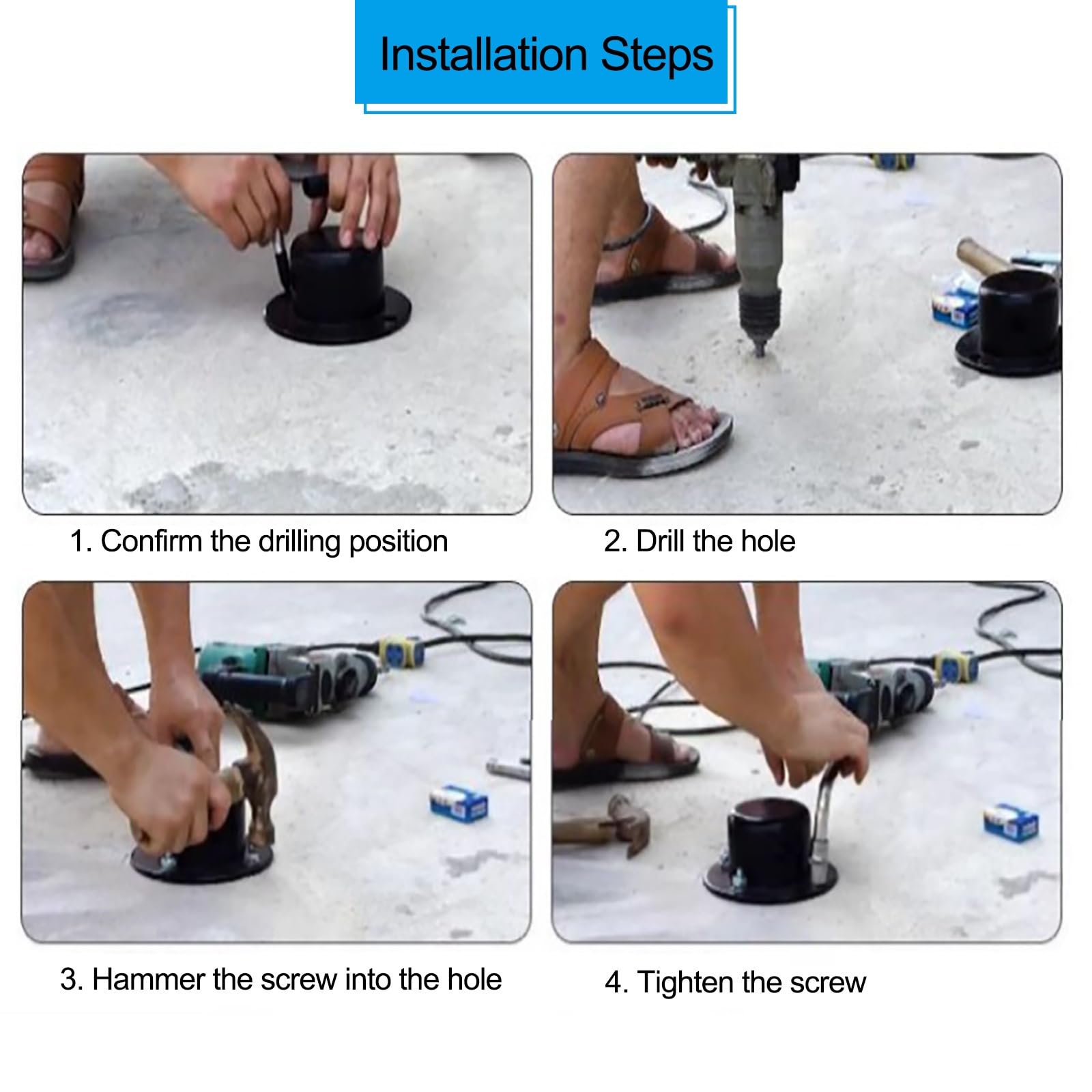 Installation Steps

1. Confirm the drilling position

2. Drill the hole

3. Hammer the screw into the hole

4. Tighten the screw