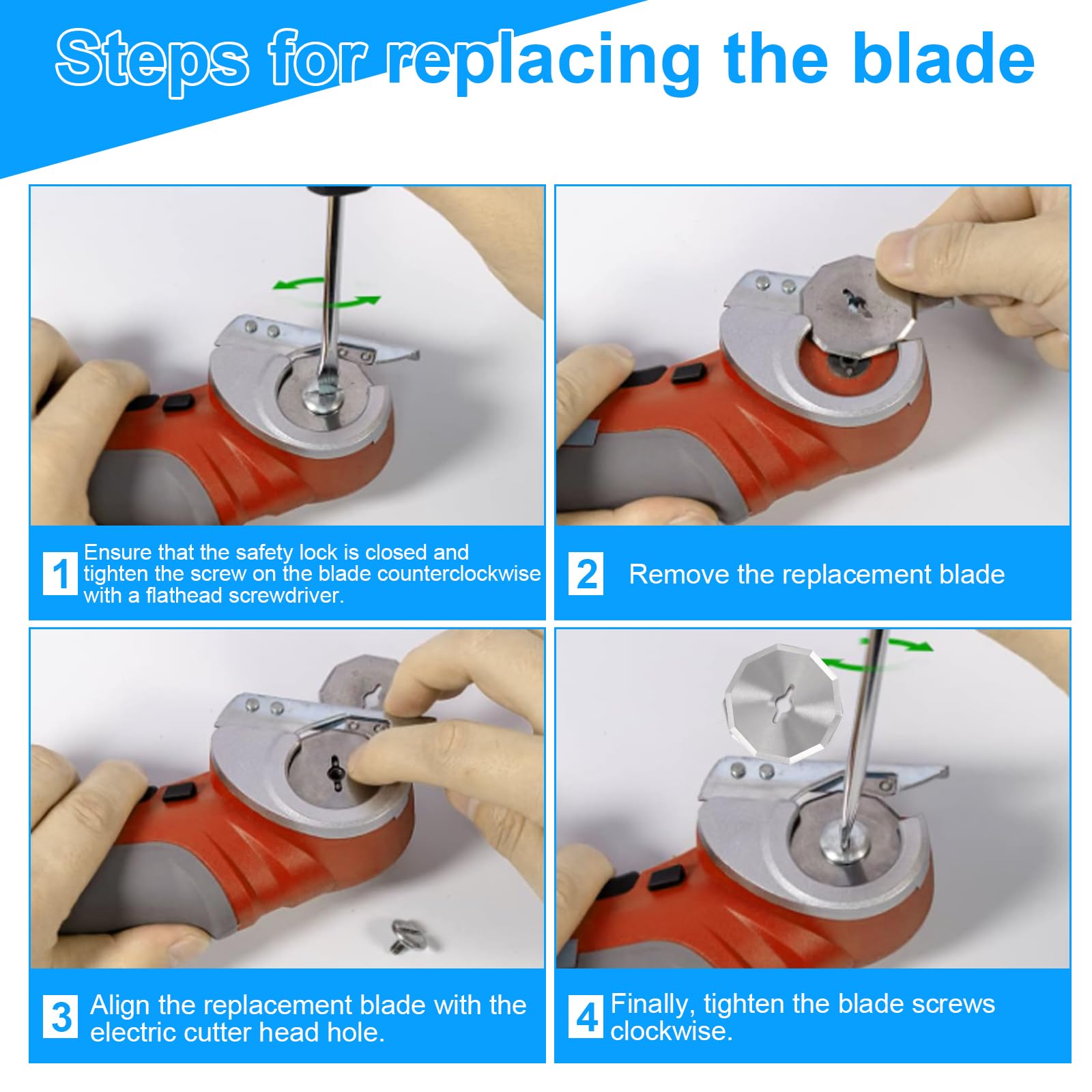 Steps for replacing the blade

1 Ensure that the safety lock is closed and tighten the screw on the blade counterclockwise with a flathead screwdriver.

2 Remove the replacement blade

3 Align the replacement blade with the electric cutter head hole.

4 Finally, tighten the blade screws clockwise.