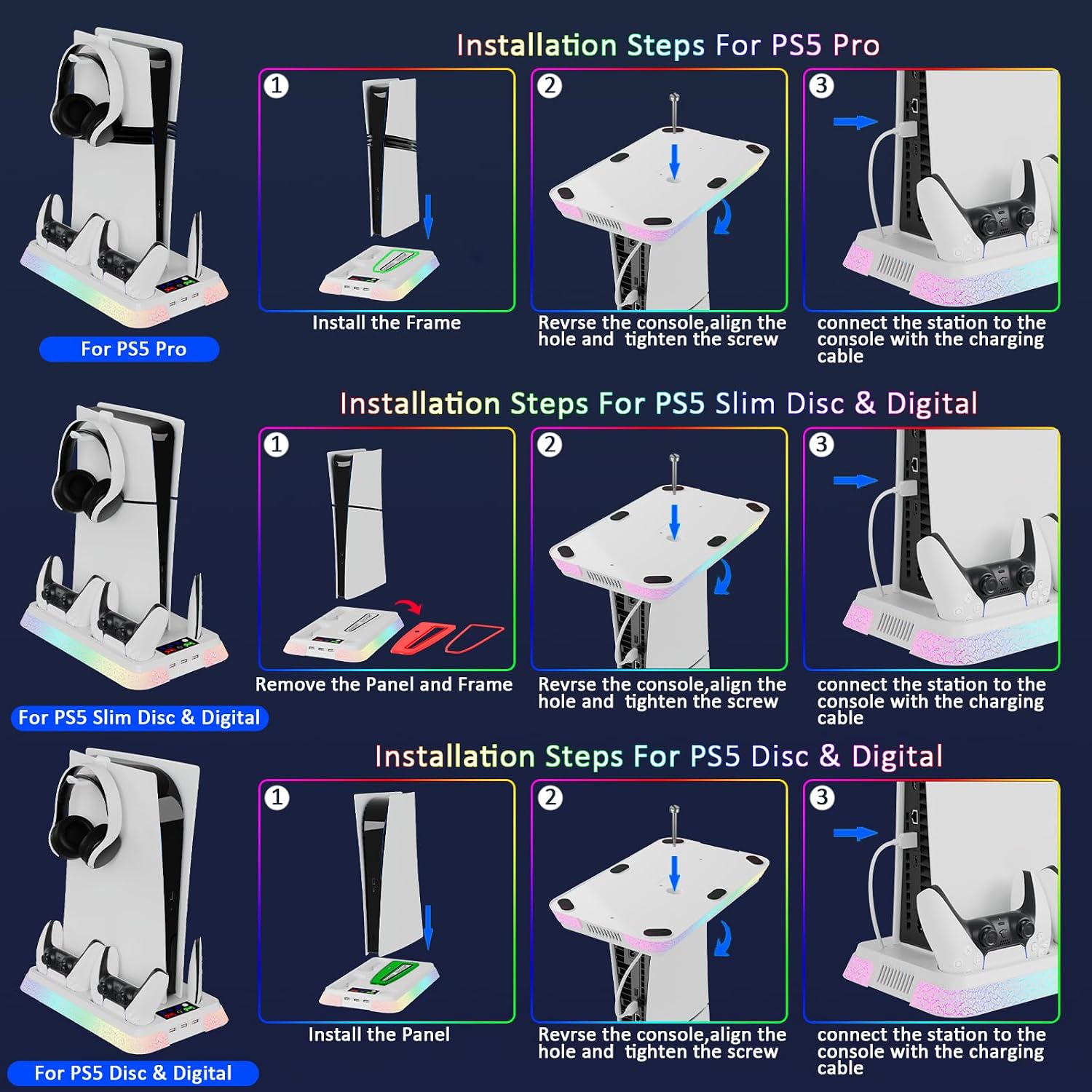 Installation Steps For PS5 Pro

For PS5 Pro

1
Install the Frame

2
Revrse the console,align the hole and tighten the screw

3
connect the station to the console with the charging cable

Installation Steps For PS5 Slim Disc & Digital

For PS5 Slim Disc & Digital

1
Remove the Panel and Frame

2
Revrse the console,align the hole and tighten the screw

3
connect the station to the console with the charging cable

Installation Steps For PS5 Disc & Digital

For PS5 Disc & Digital

1
Install the Panel

2
Revrse the console,align the hole and tighten the screw

3
connect the station to the console with the charging cable