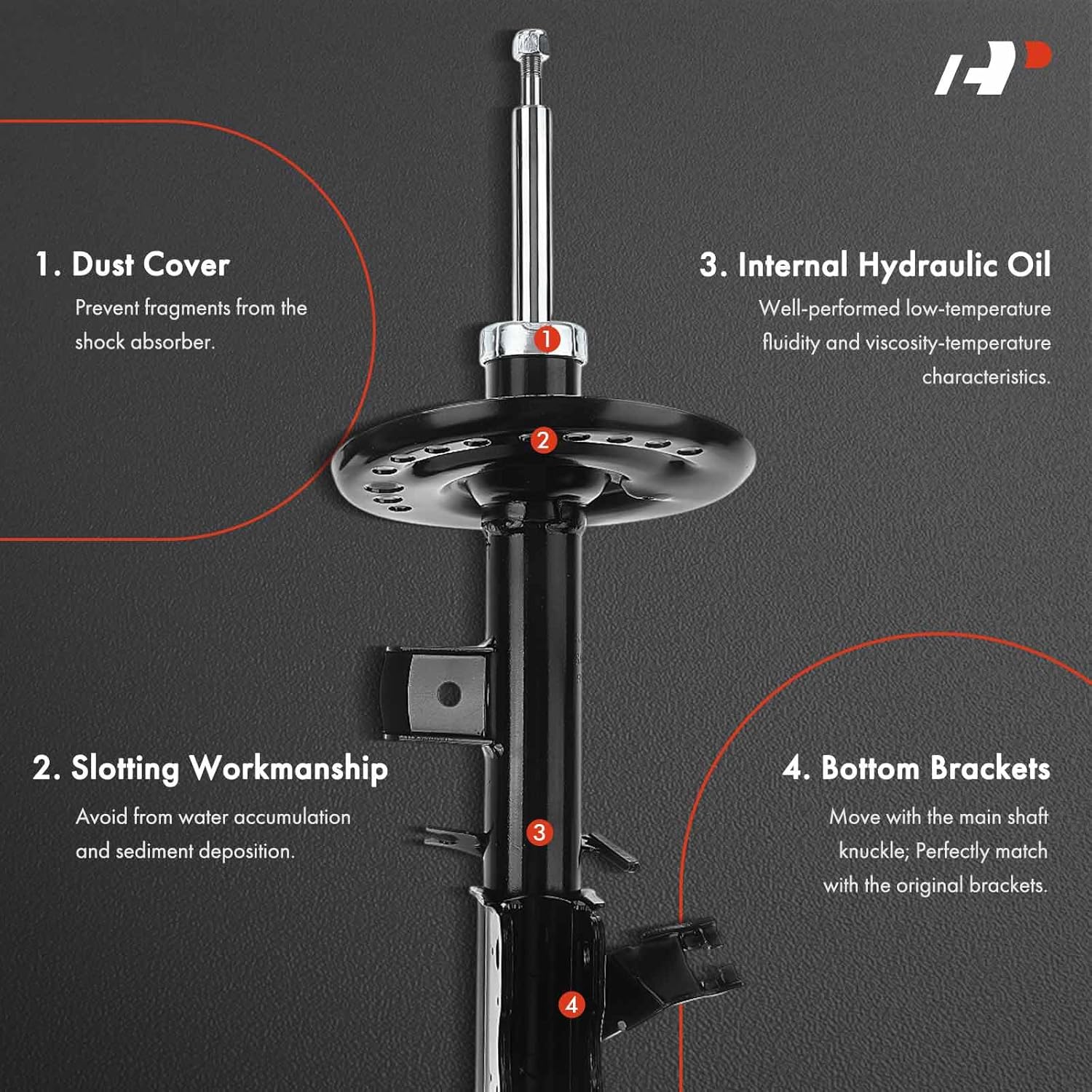 1. Dust Cover

Prevent fragments from the shock absorber.

3. Internal Hydraulic Oil

Well-performed low-temperature fluidity and viscosity-temperature characteristics.

1

2

2. Slotting Workmanship

Avoid from water accumulation and sediment deposition.

4. Bottom Brackets

Move with the main shaft knuckle; Perfectly match with the original brackets.

3

4