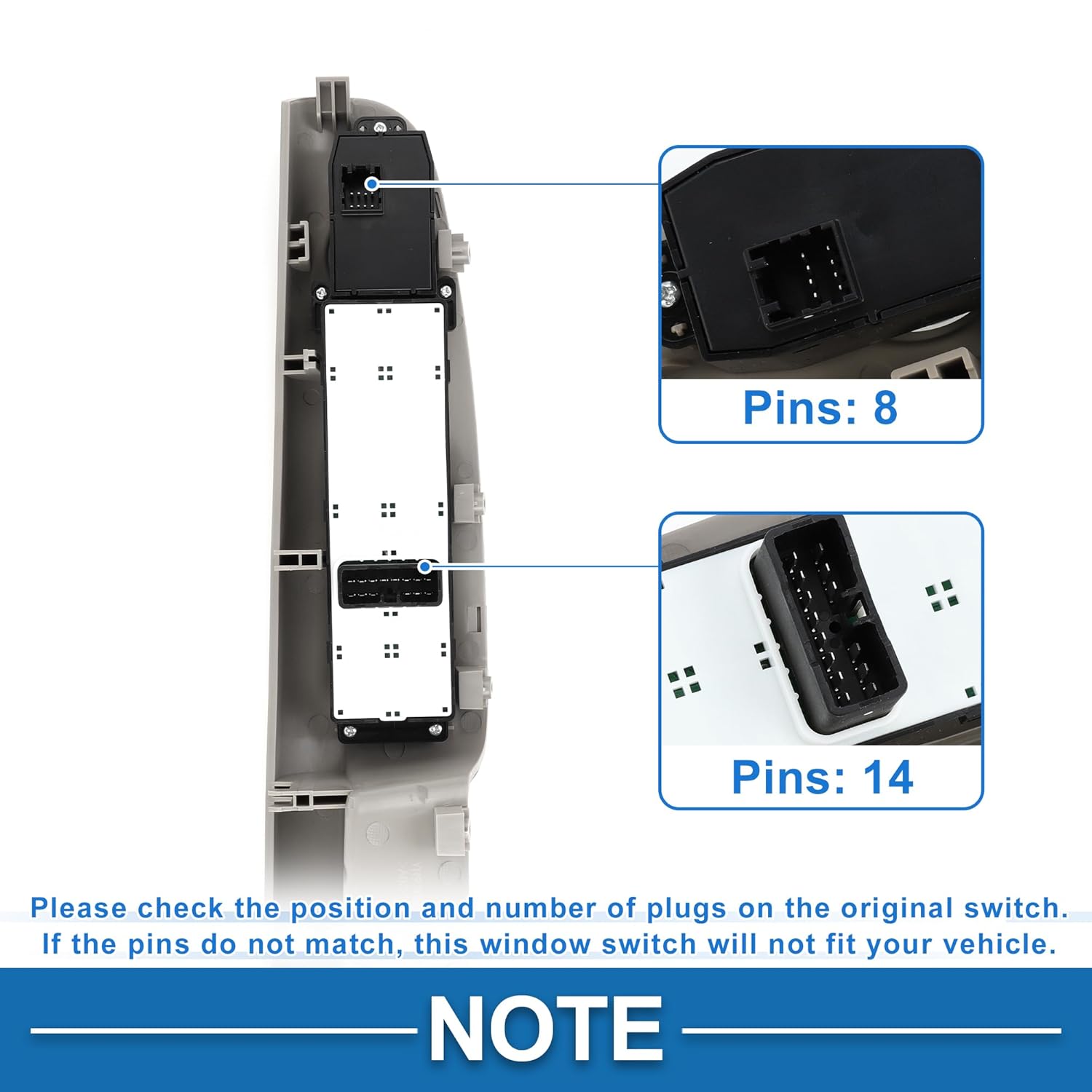 Pins: 8

Pins: 14

Please check the position and number of plugs on the original switch. If the pins do not match, this window switch will not fit your vehicle.

NOTE