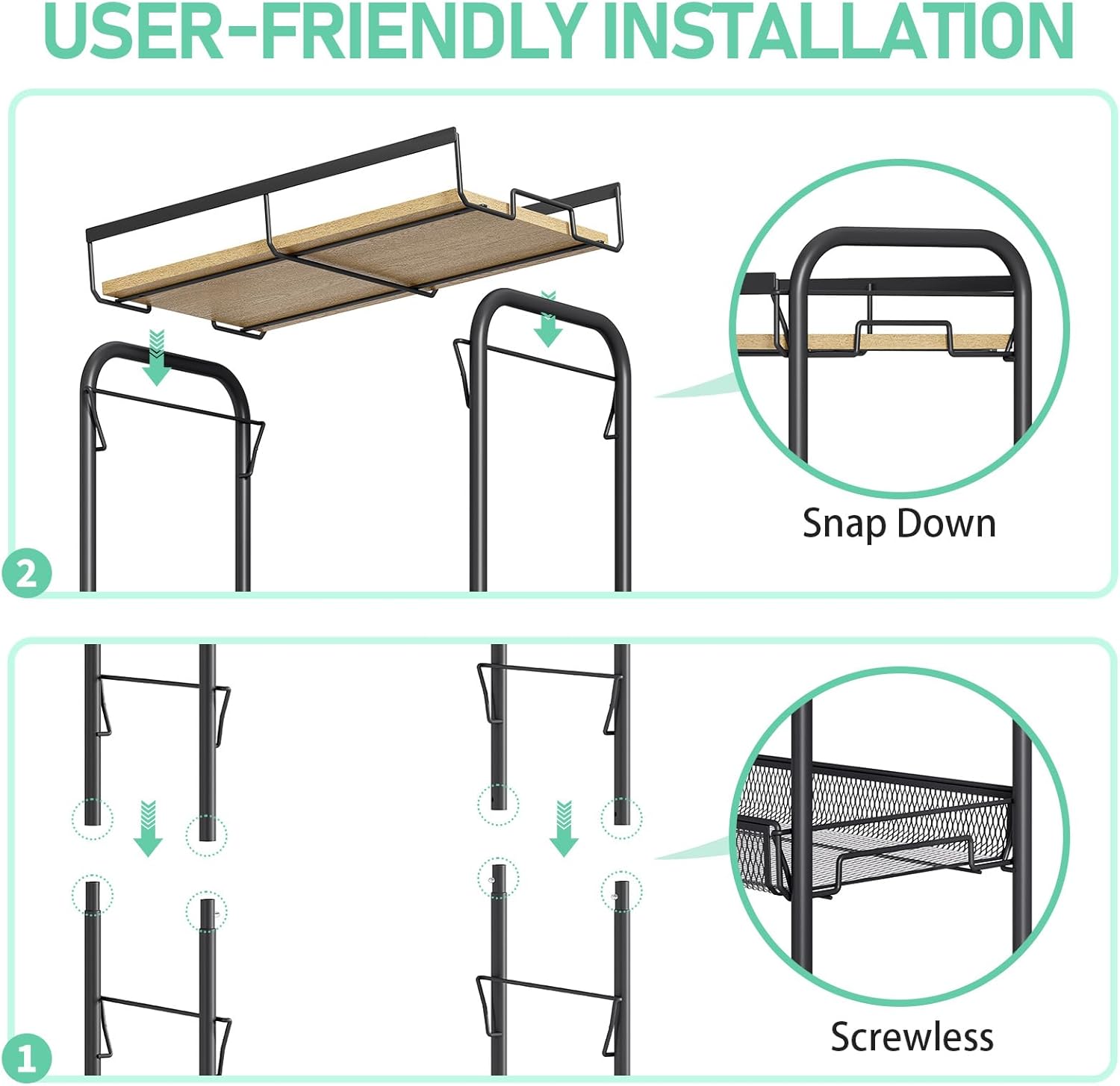 USER-FRIENDLY INSTALLATION

Snap Down

2

Screwless

1