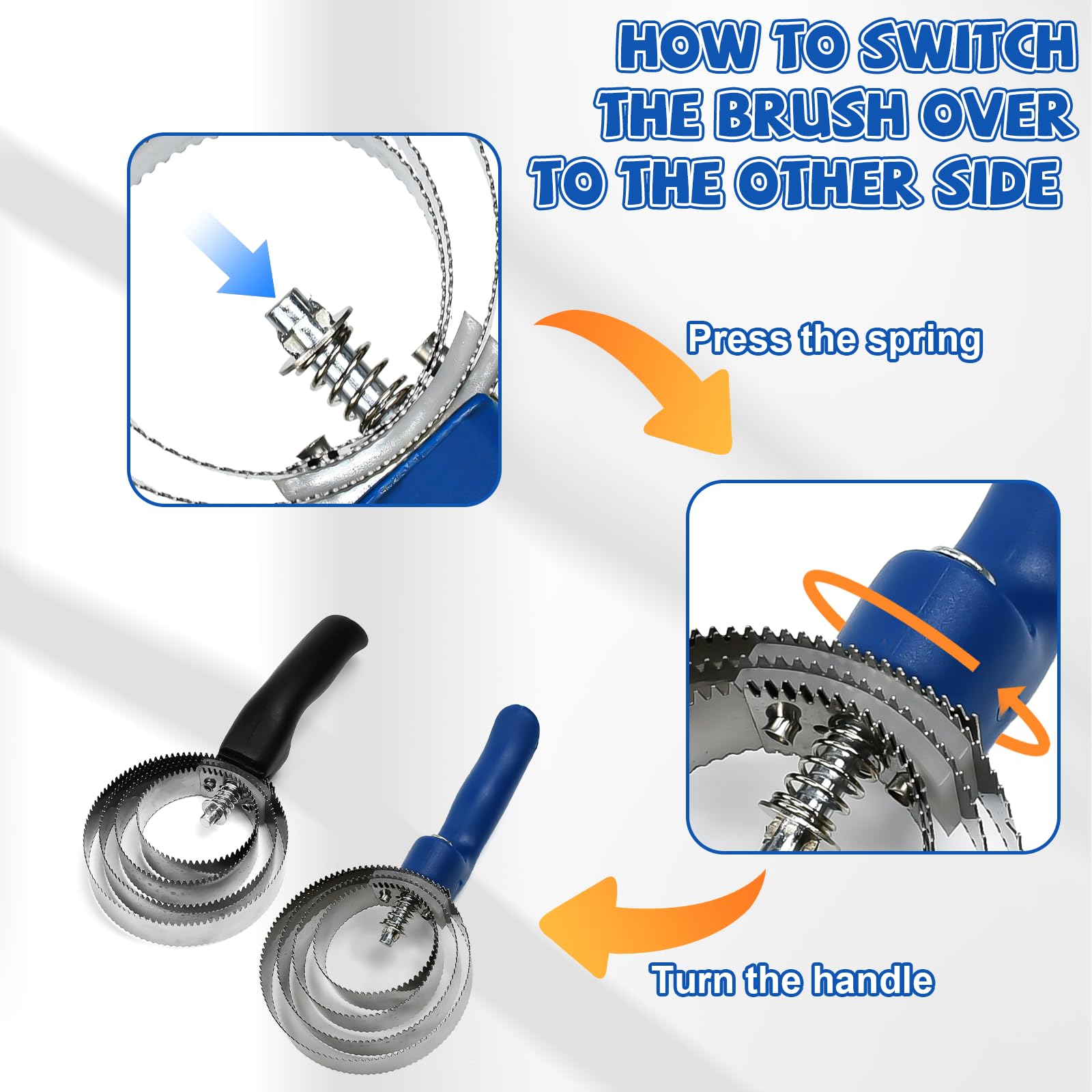 HOW TO SWITCH THE BRUSH OVER TO THE OTHER SIDE

Press the spring

Turn the handle