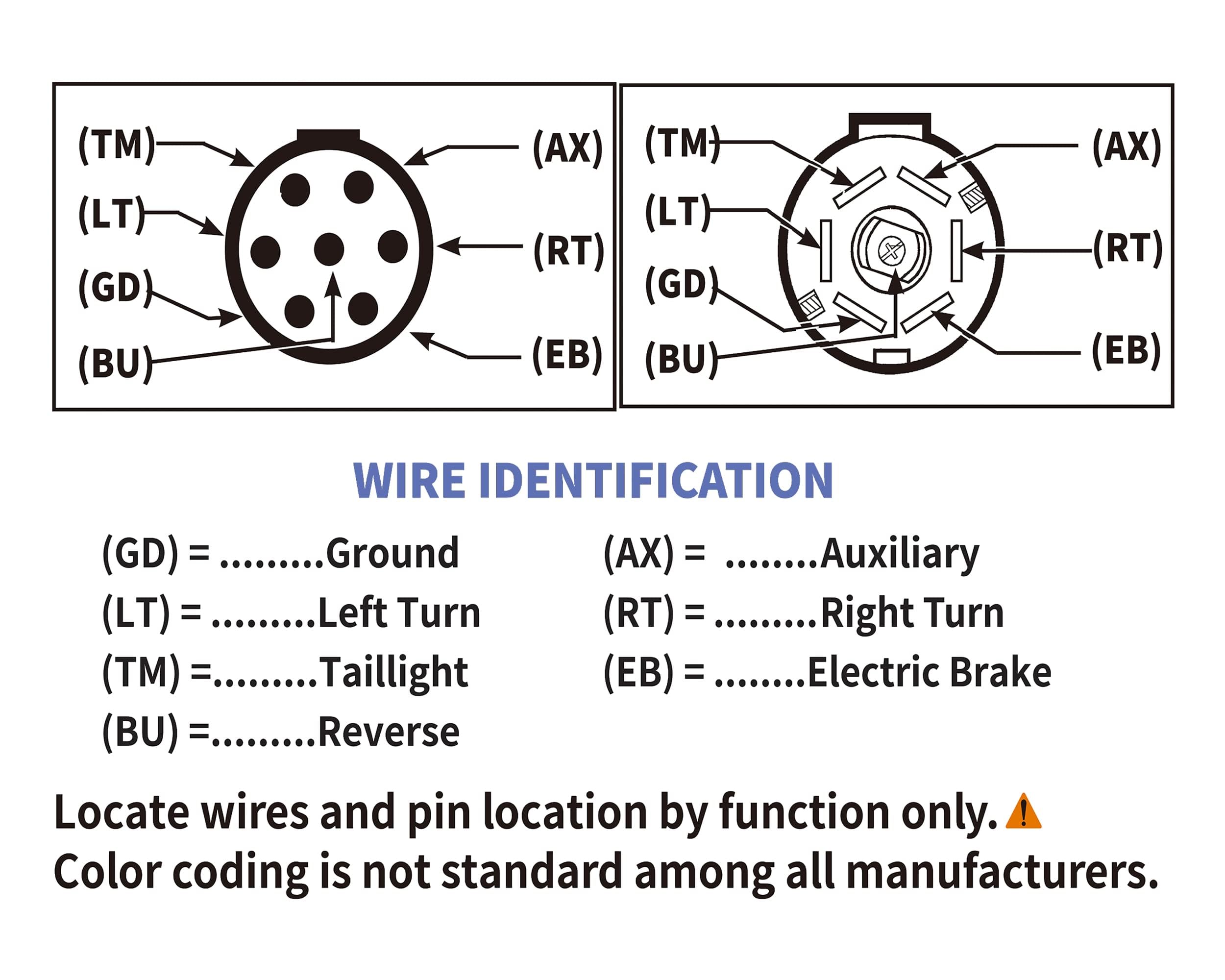 (TM)
(LT)
(GD)
(BU)
(AX)
(RT)
(EB)

(TM)
(LT)
(GD)
(BU)
(AX)
(RT)
(EB)

WIRE IDENTIFICATION

(GD) = .........Ground
(LT) = .........Left Turn
(TM) =.........Taillight
(BU) =.........Reverse

(AX) = ........Auxiliary
(RT) = .........Right Turn
(EB) = ........Electric Brake

Locate wires and pin location by function only.
Color coding is not standard among all manufacturers.