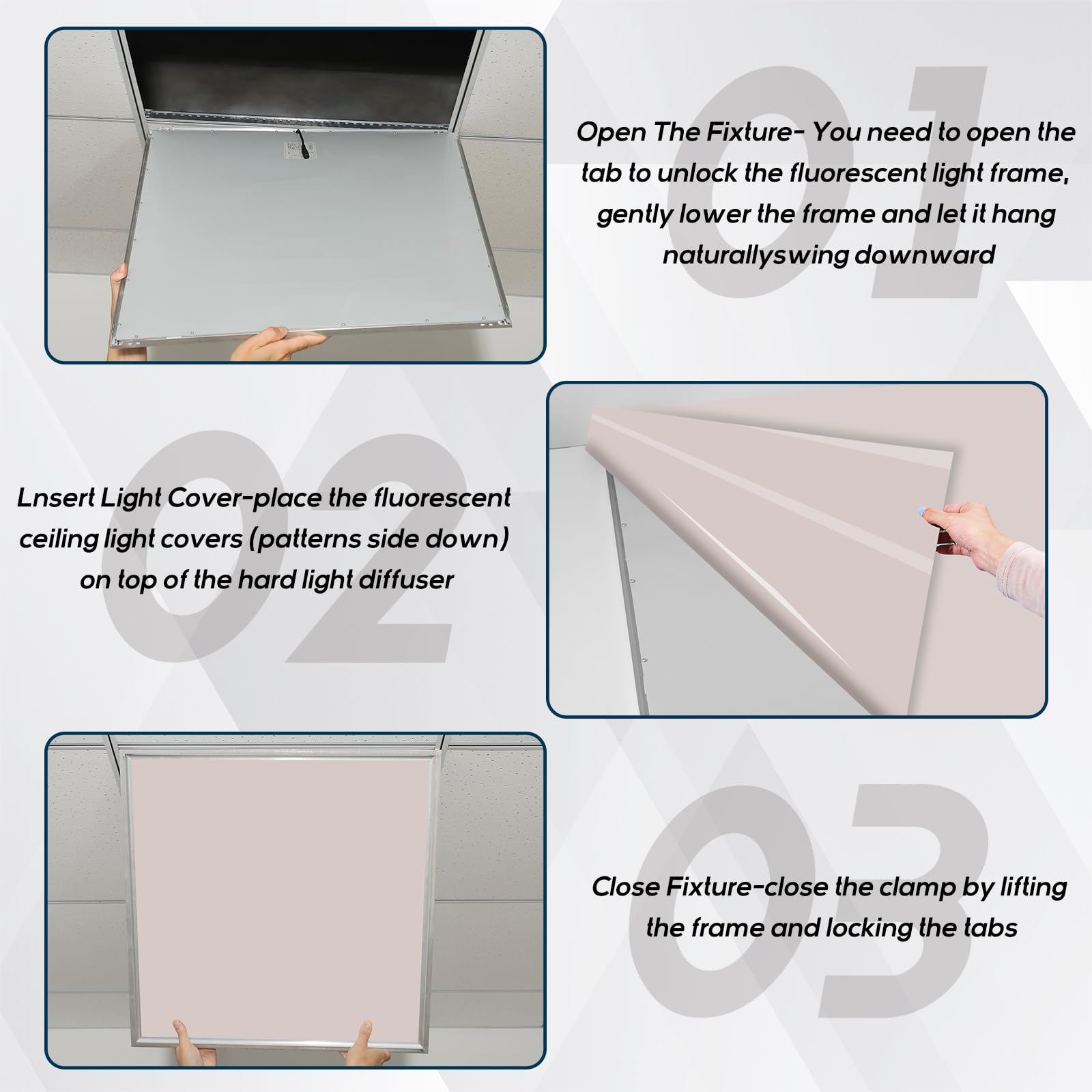 01

Open The Fixture- You need to open the tab to unlock the fluorescent light frame, gently lower the frame and let it hang naturallyswing downward

02

Lnsert Light Cover-place the fluorescent ceiling light covers (patterns side down) on top of the hard light diffuser

03

Close Fixture-close the clamp by lifting the frame and locking the tabs