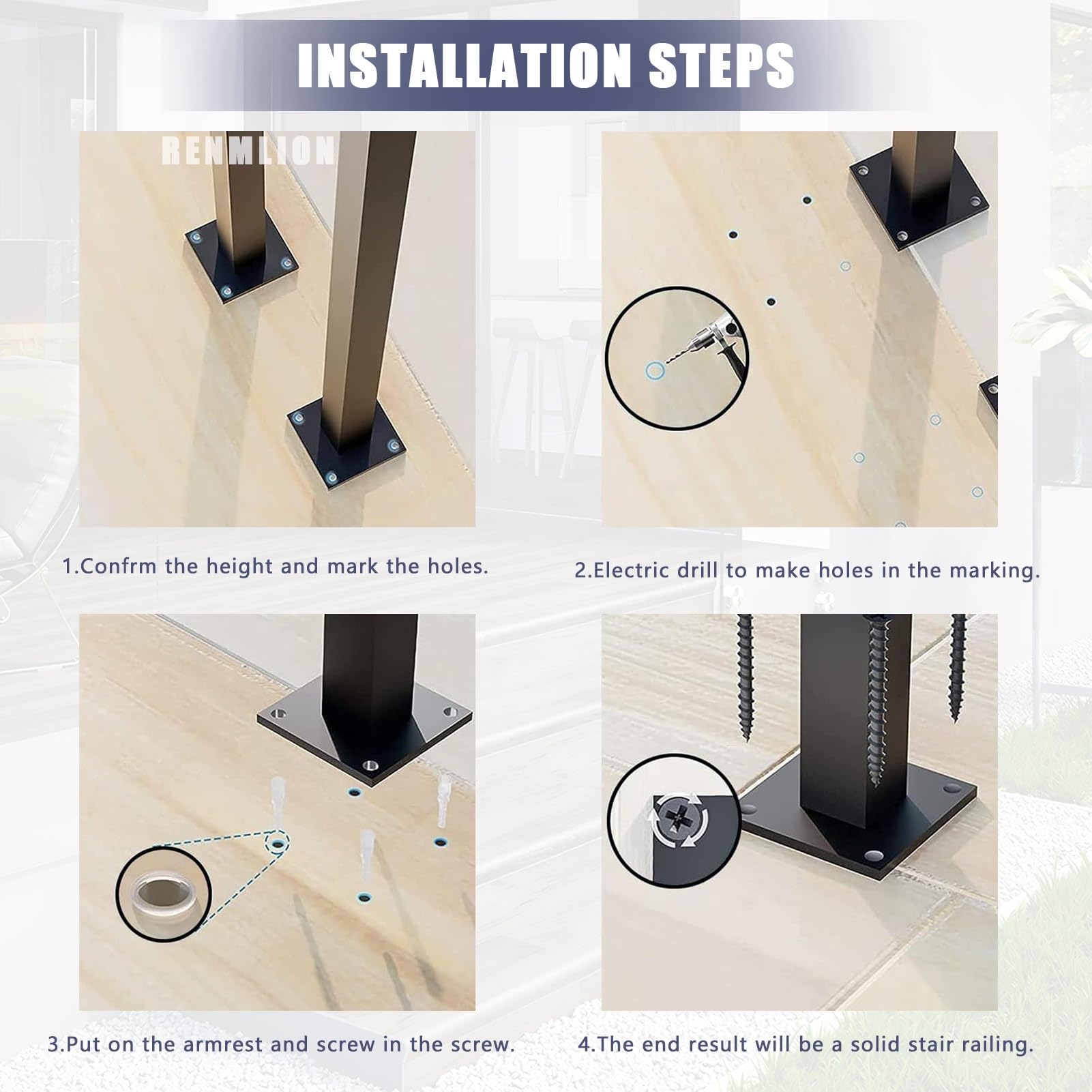 INSTALLATION STEPS

RENMLION

1.Confrm the height and mark the holes.

2.Electric drill to make holes in the marking.

3.Put on the armrest and screw in the screw.

4.The end result will be a solid stair railing.