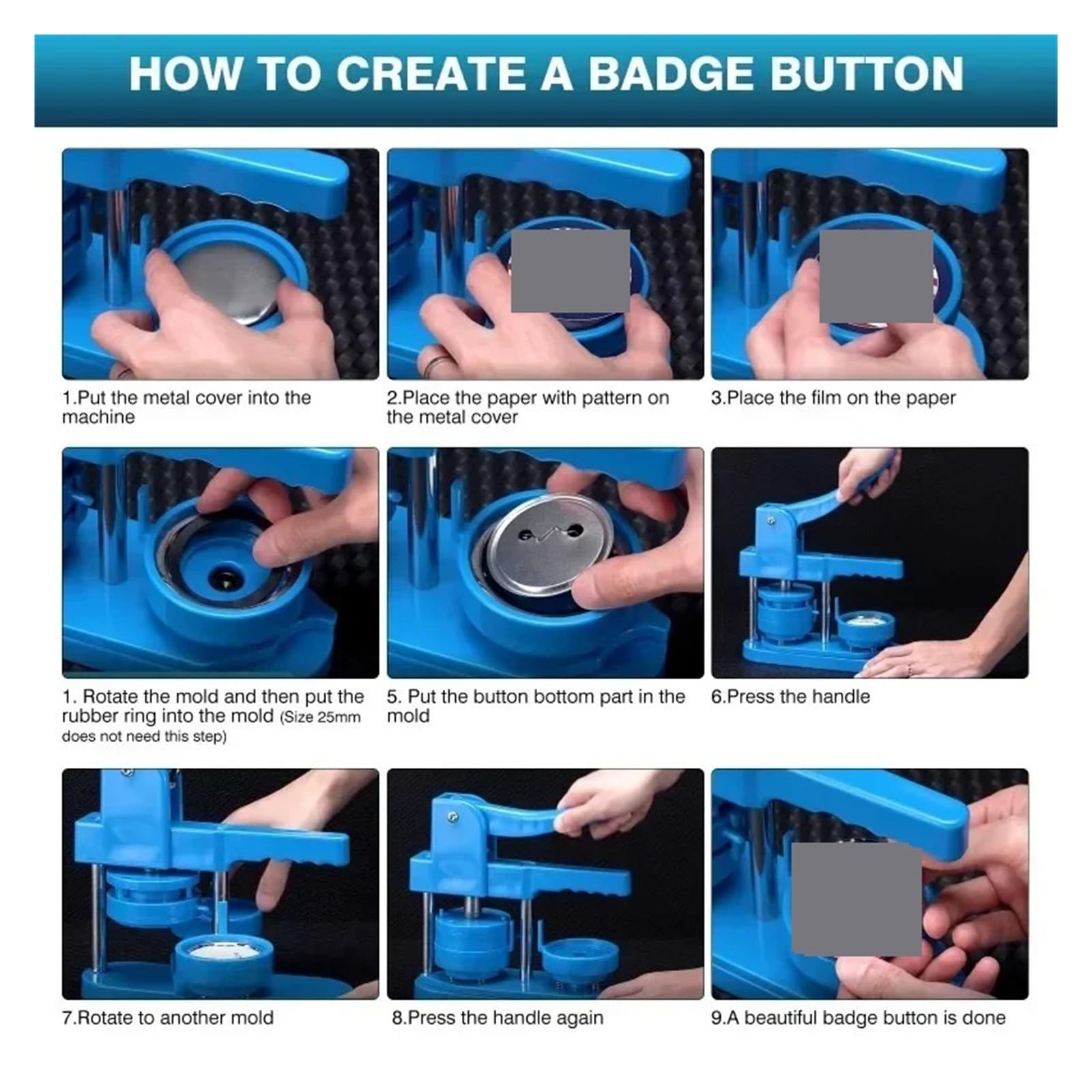 HOW TO CREATE A BADGE BUTTON

1.Put the metal cover into the machine

2.Place the paper with pattern on the metal cover

3.Place the film on the paper

1. Rotate the mold and then put the rubber ring into the mold (Size 25mm does not need this step)

5. Put the button bottom part in the mold

6.Press the handle

7.Rotate to another mold

8.Press the handle again

9.A beautiful badge button is done