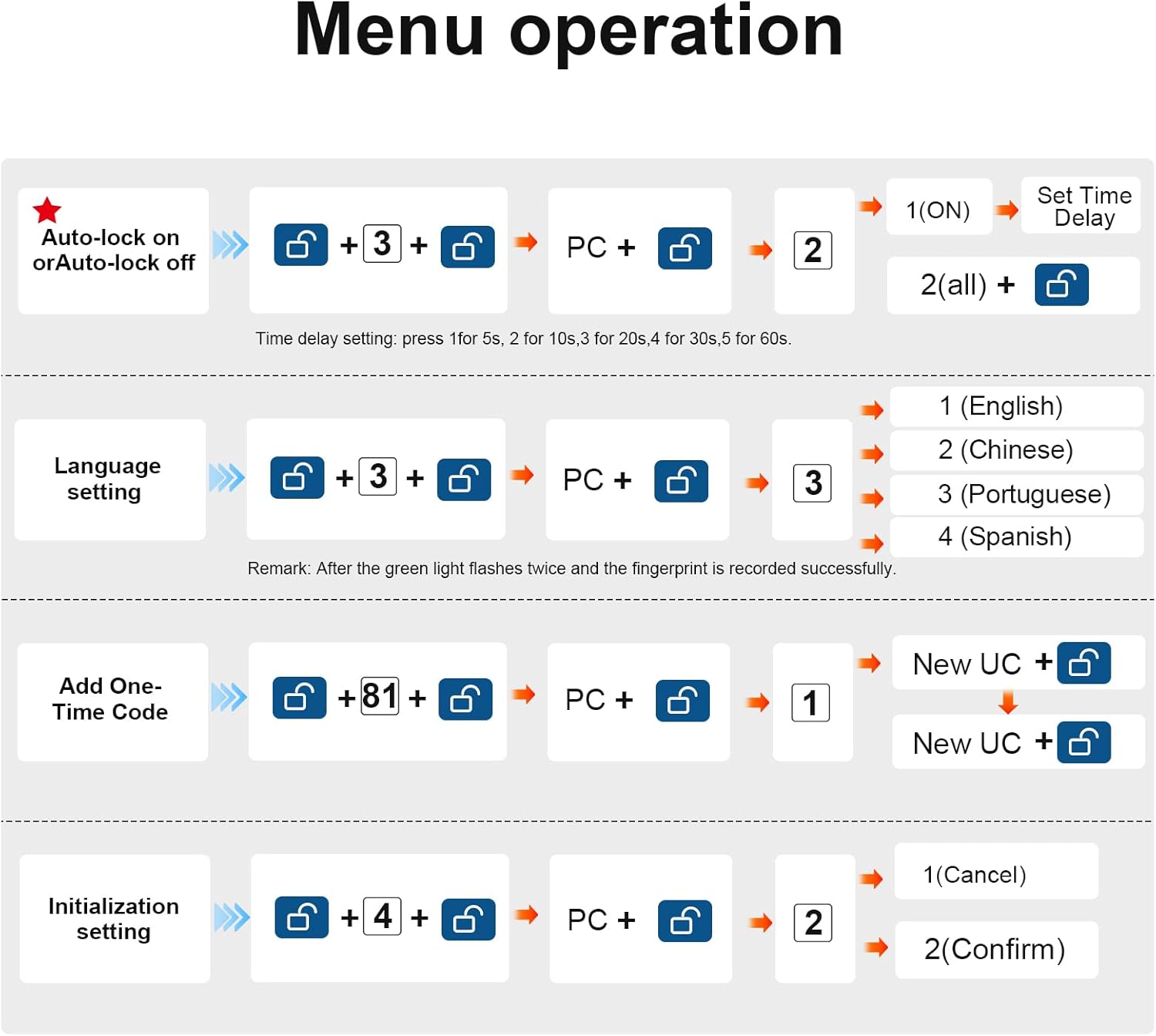 Menu operation

Auto-lock on orAuto-lock off

+ 3 +

PC +

2

1(ON)

Set Time Delay

2(all) +

Time delay setting: press 1for 5s, 2 for 10s,3 for 20s,4 for 30s,5 for 60s.

Language setting

+ 3 +

PC +

3

1 (English)

2 (Chinese)

3 (Portuguese)

4 (Spanish)

Remark: After the green light flashes twice and the fingerprint is recorded successfully.

Add One-Time Code

+ 81 +

PC +

1

New UC +

New UC +

Initialization setting

+ 4 +

PC +

2

1(Cancel)

2(Confirm)