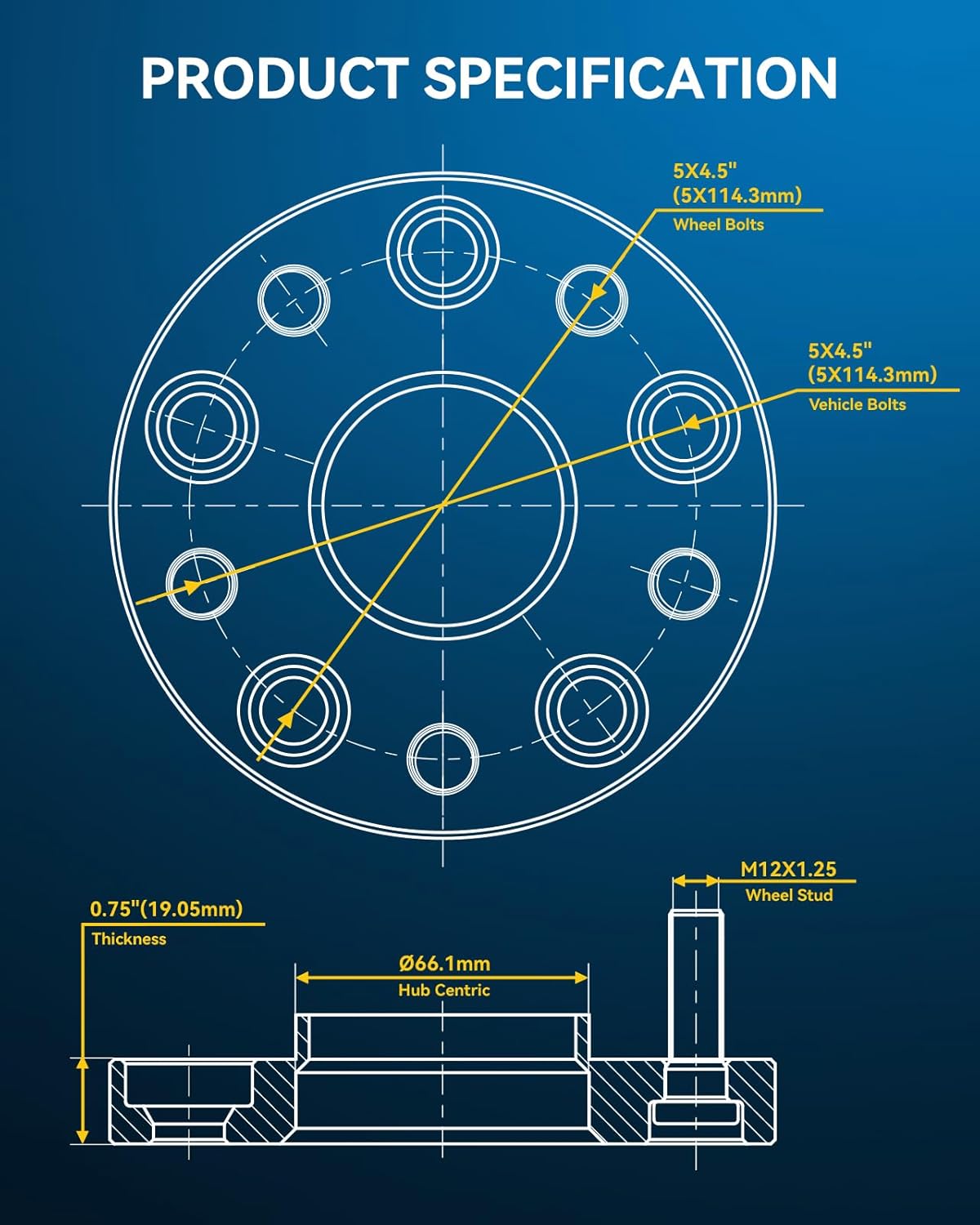 PRODUCT SPECIFICATION

5X4.5"
(5X114.3mm)
Wheel Bolts

5X4.5"
(5X114.3mm)
Vehicle Bolts

M12X1.25
Wheel Stud

0.75"(19.05mm)
Thickness

Ø66.1mm
Hub Centric