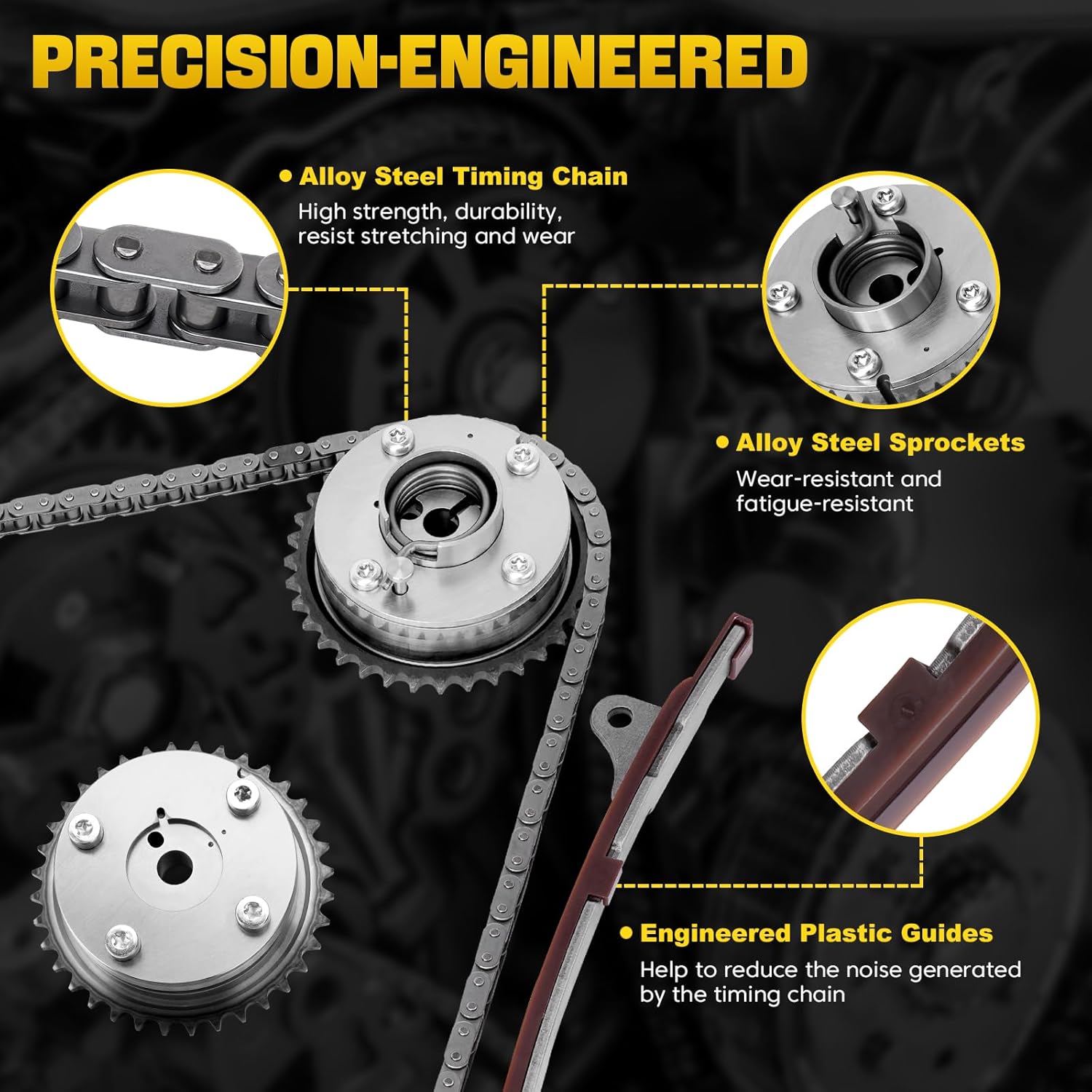 PRECISION-ENGINEERED

• Alloy Steel Timing Chain
High strength, durability, resist stretching and wear

• Alloy Steel Sprockets
Wear-resistant and fatigue-resistant

• Engineered Plastic Guides
Help to reduce the noise generated by the timing chain