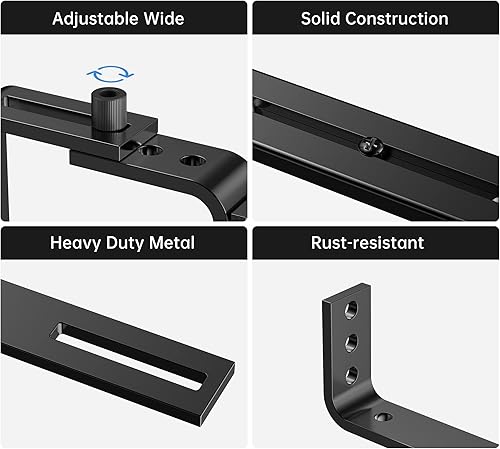 Adjustable Wide

Solid Construction

Heavy Duty Metal

Rust-resistant