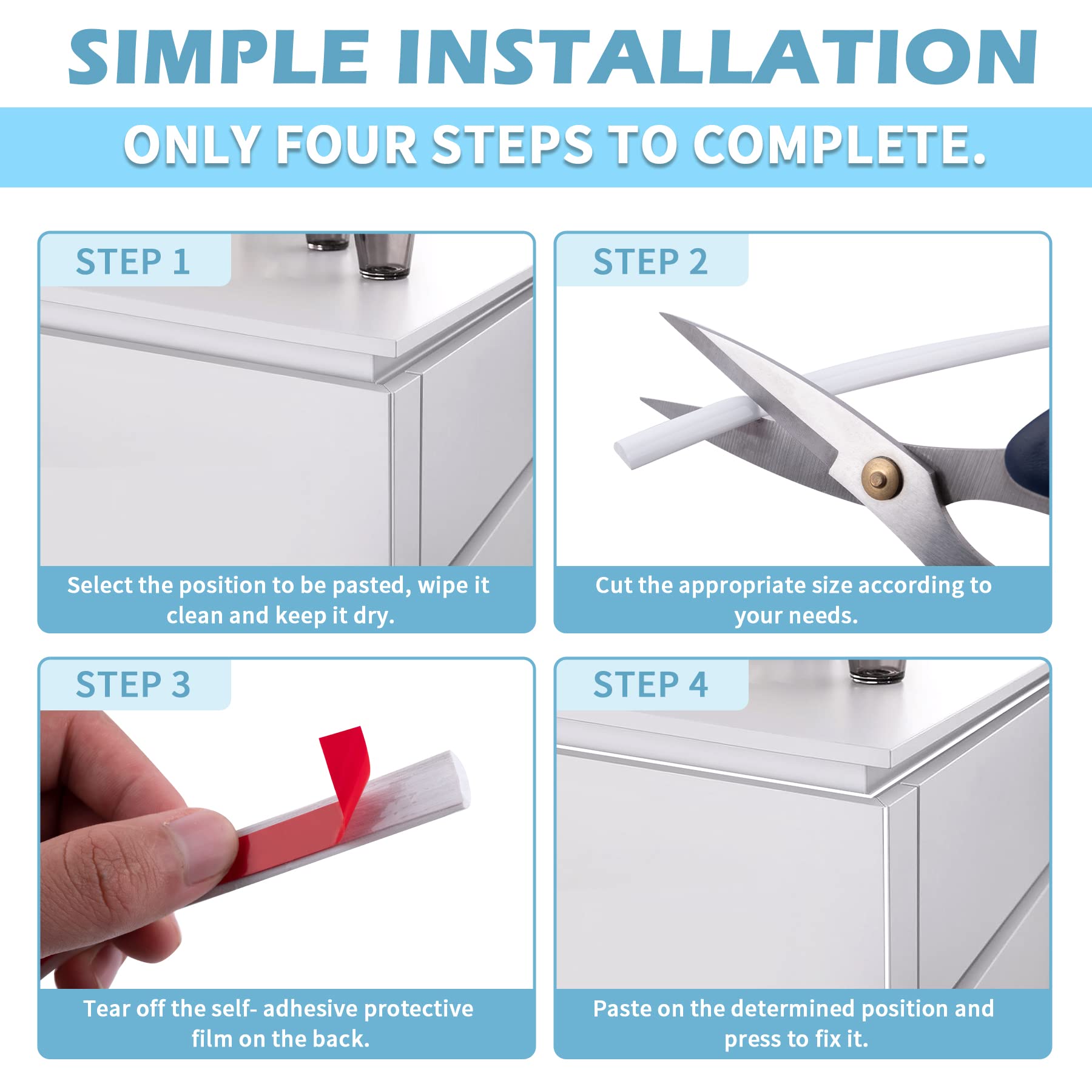 SIMPLE INSTALLATION

ONLY FOUR STEPS TO COMPLETE.

STEP 1

Select the position to be pasted, wipe it clean and keep it dry.

STEP 2

Cut the appropriate size according to your needs.

STEP 3

Tear off the self- adhesive protective film on the back.

STEP 4

Paste on the determined position and press to fix it.