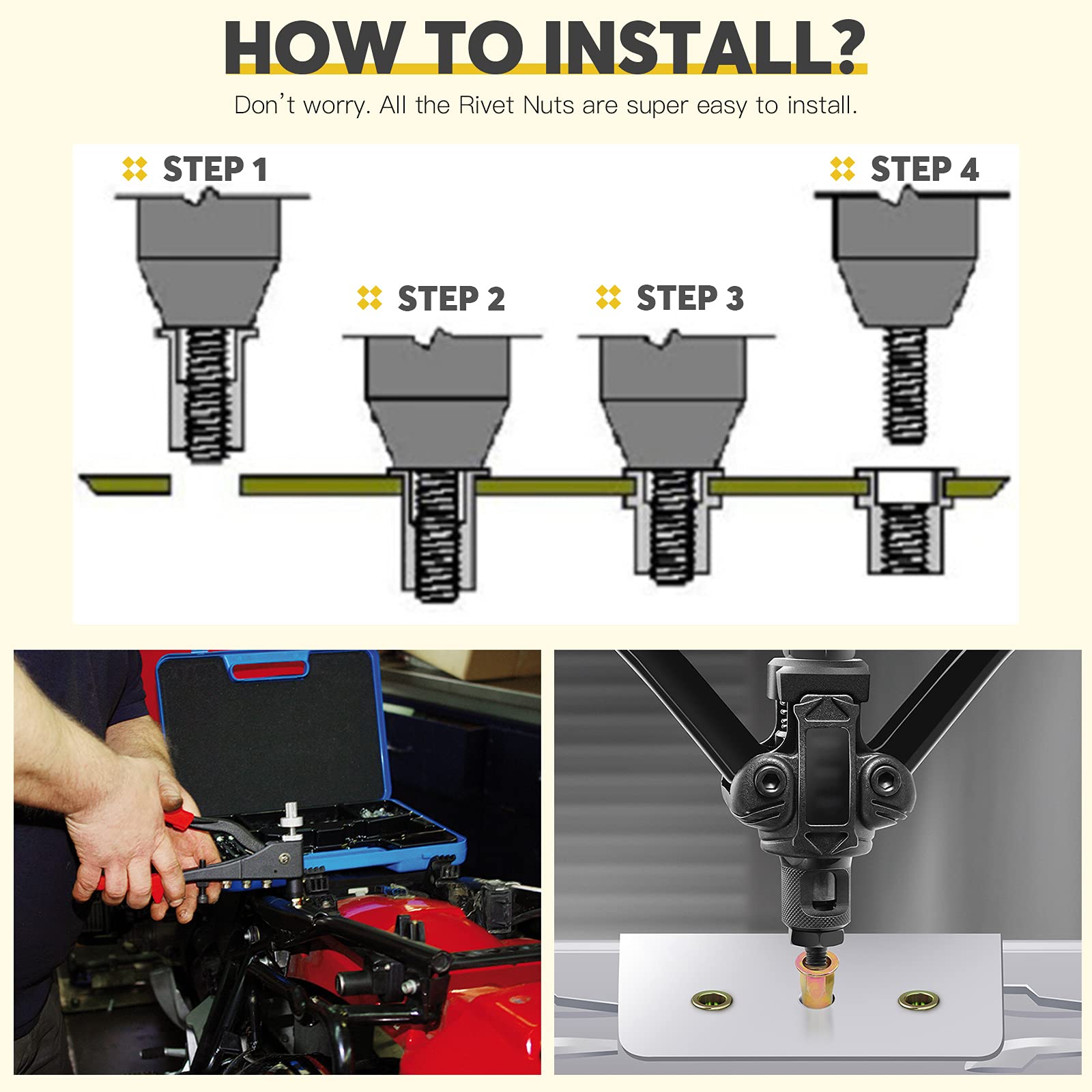 HOW TO INSTALL?

Don't worry. All the Rivet Nuts are super easy to install.

STEP 1

STEP 2

STEP 3

STEP 4